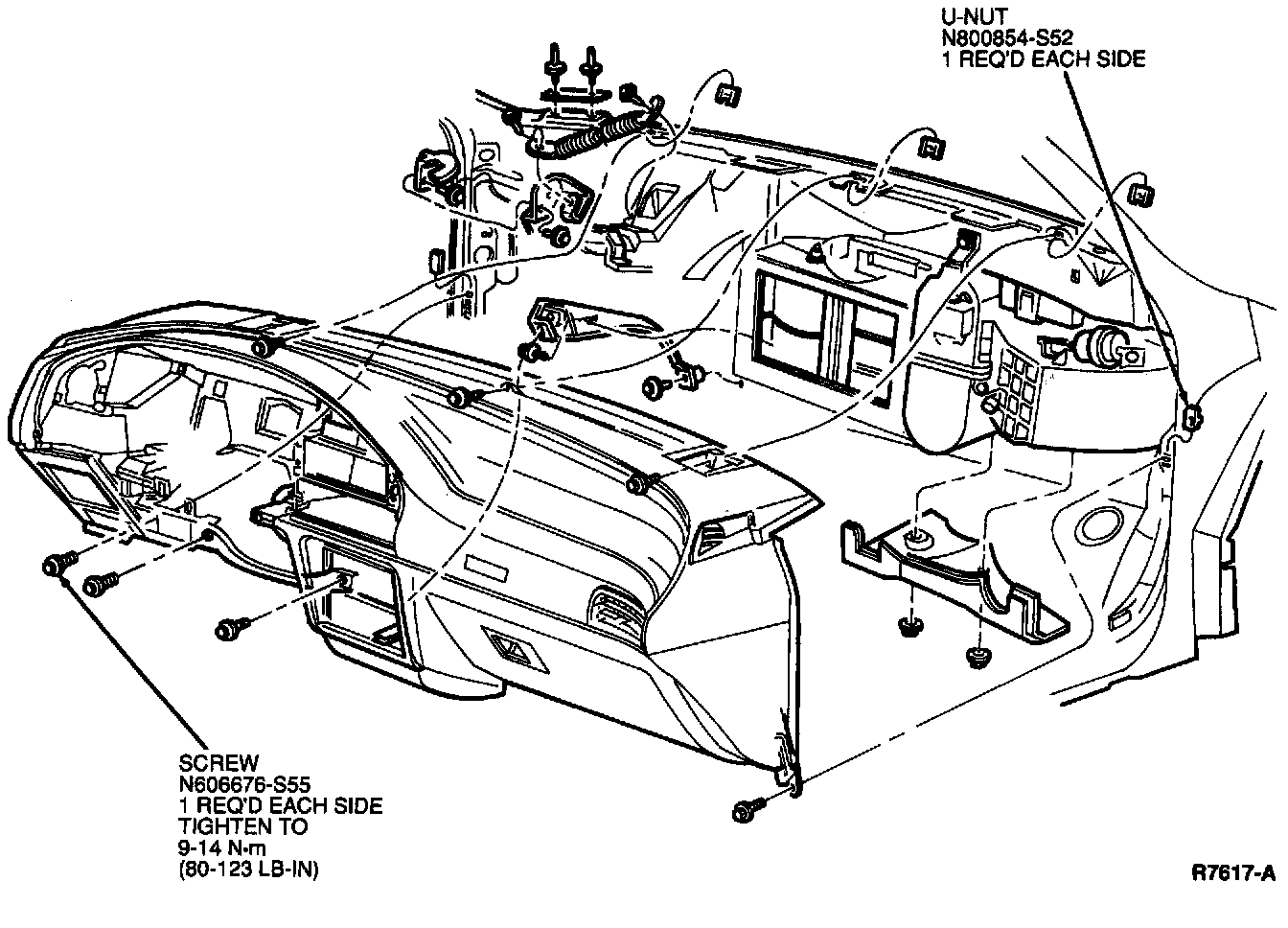 U-NUT
N800854-S52
1 REQ'D EACH SIDE

SCREW
N606676-S55
1 REQ'D EACH SIDE
TIGHTEN TO
9-14 N·m
(80-123 LB-IN)

R7617-A