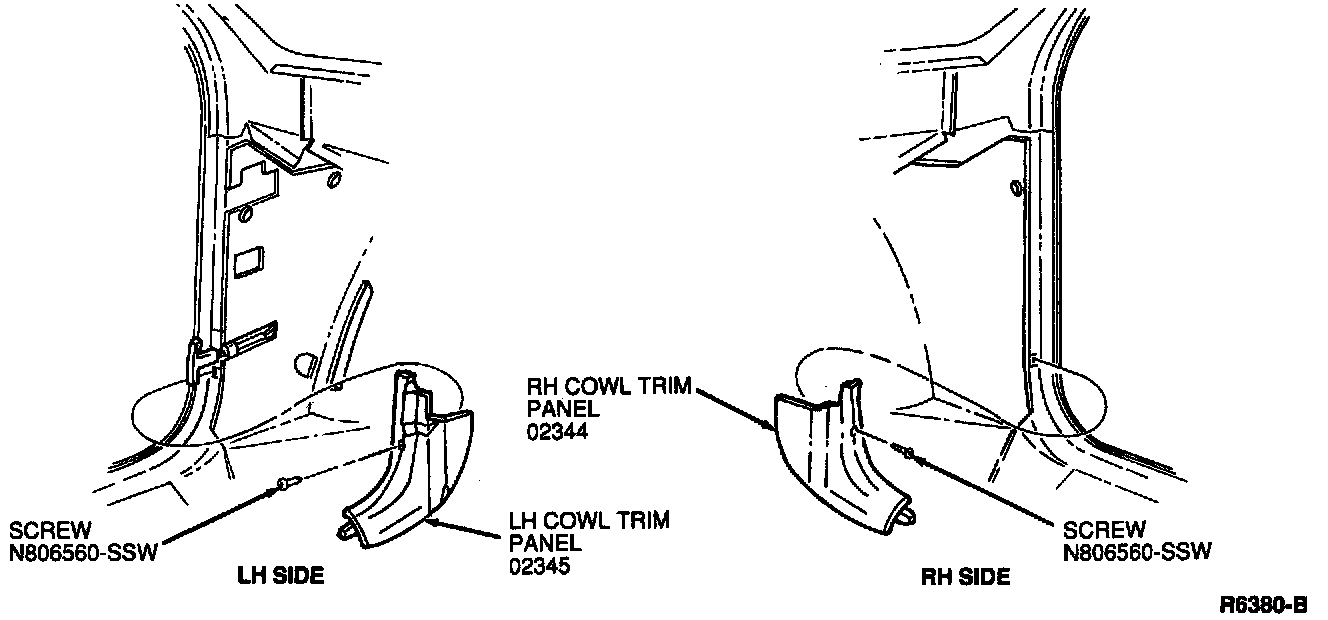 RH COWL TRIM PANEL
02344

SCREW
N806560-SSW

LH COWL TRIM PANEL
02345

LH SIDE

SCREW
N806560-SSW

RH SIDE

R6380-B