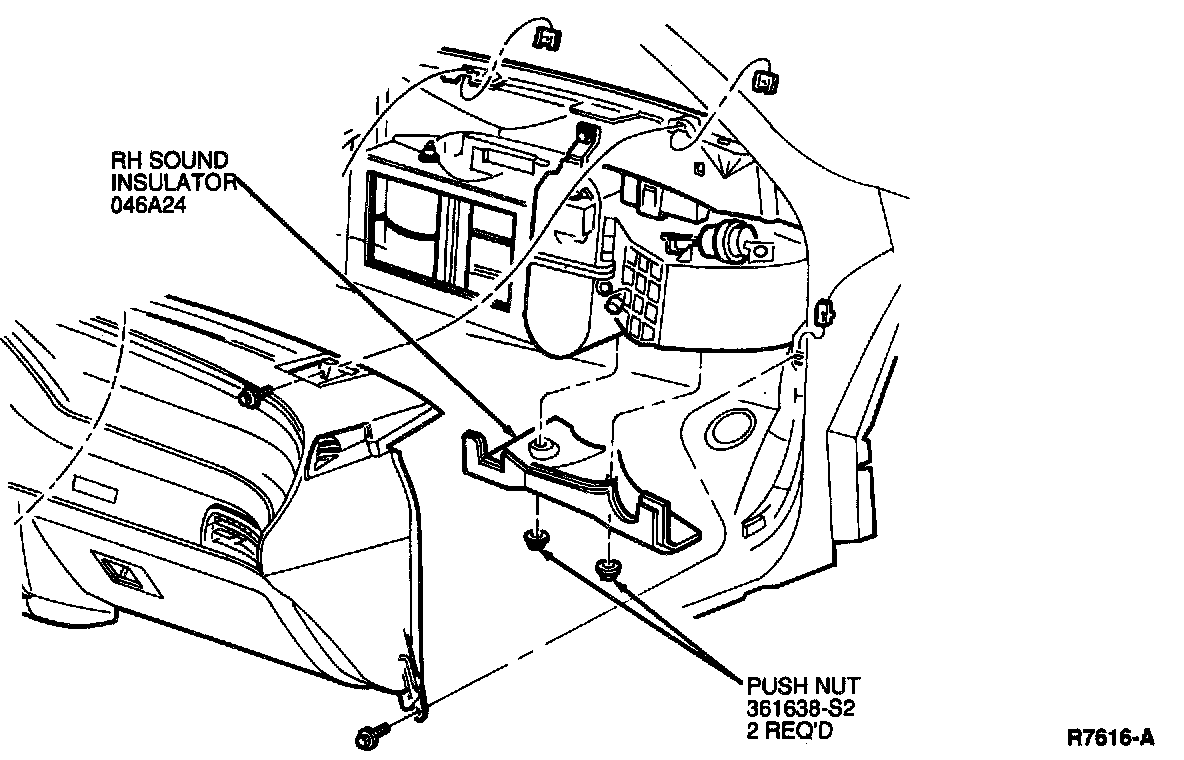 RH SOUND INSULATOR 046A24

PUSH NUT 361638-S2 2 REQ'D

R7616-A