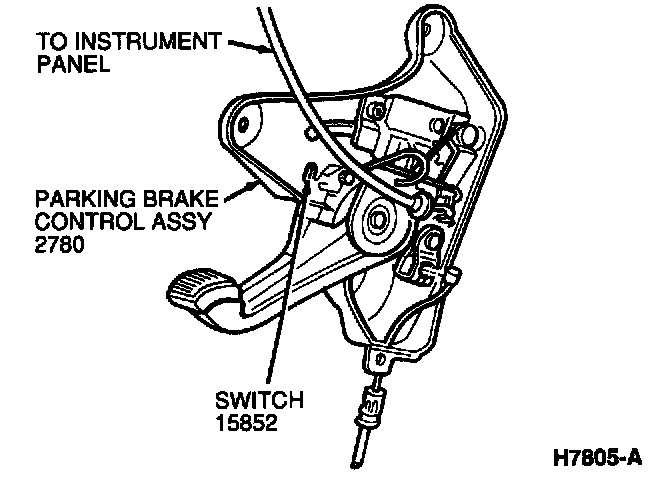 TO INSTRUMENT PANEL

PARKING BRAKE CONTROL ASSY 2780

SWITCH 15852

H7805-A