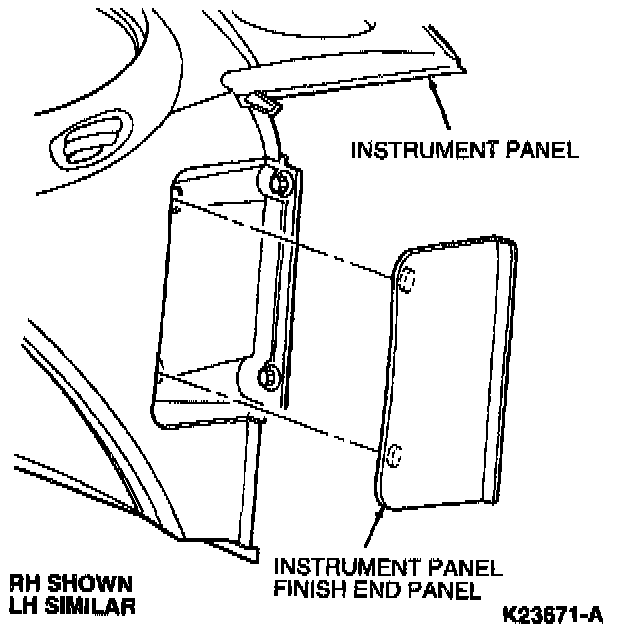 INSTRUMENT PANEL

INSTRUMENT PANEL FINISH END PANEL

RH SHOWN
LH SIMILAR

K23671-A