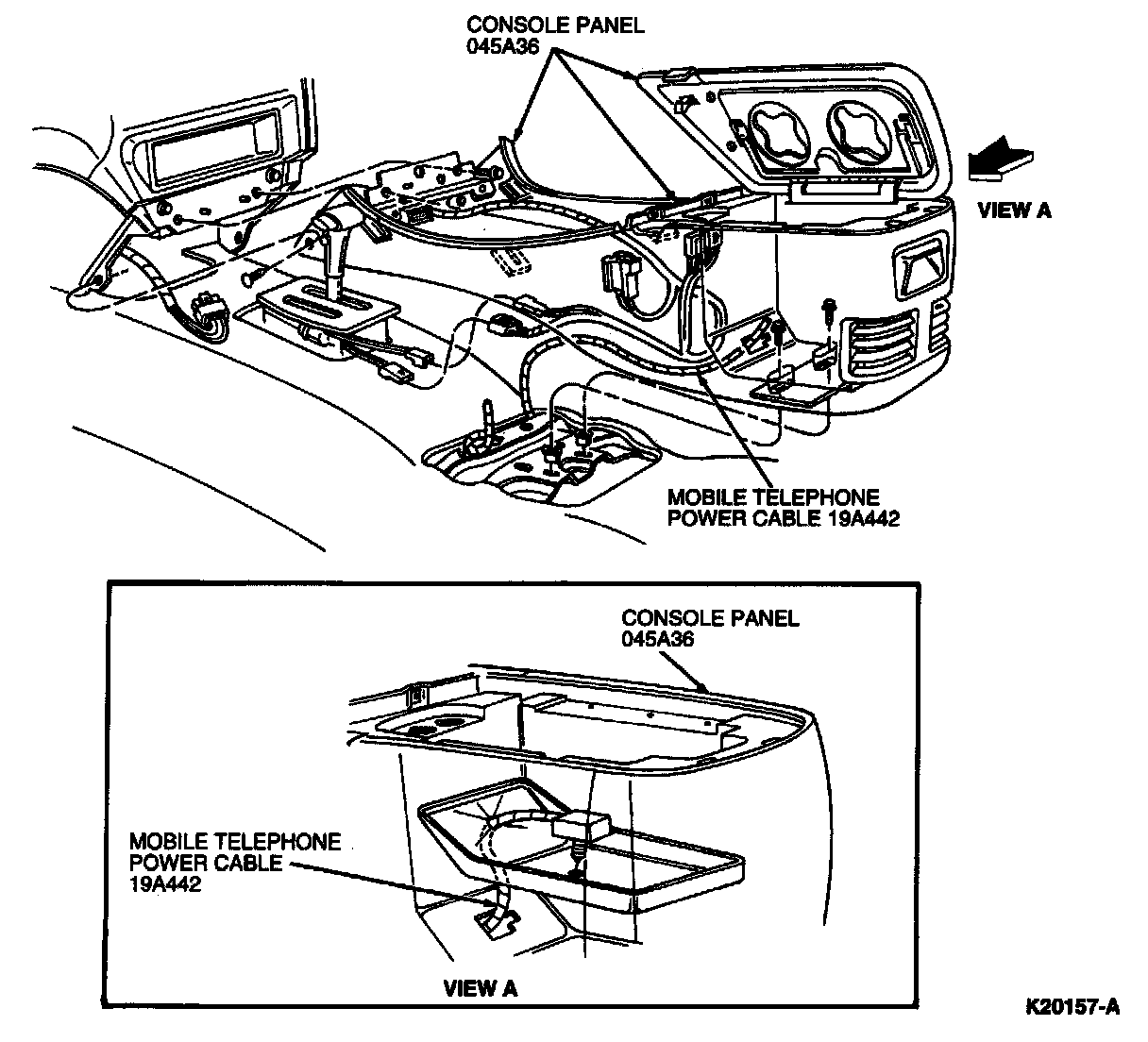 CONSOLE PANEL
045A36

VIEW A

MOBILE TELEPHONE
POWER CABLE 19A442

CONSOLE PANEL
045A36

MOBILE TELEPHONE
POWER CABLE
19A442

VIEW A

K20157-A