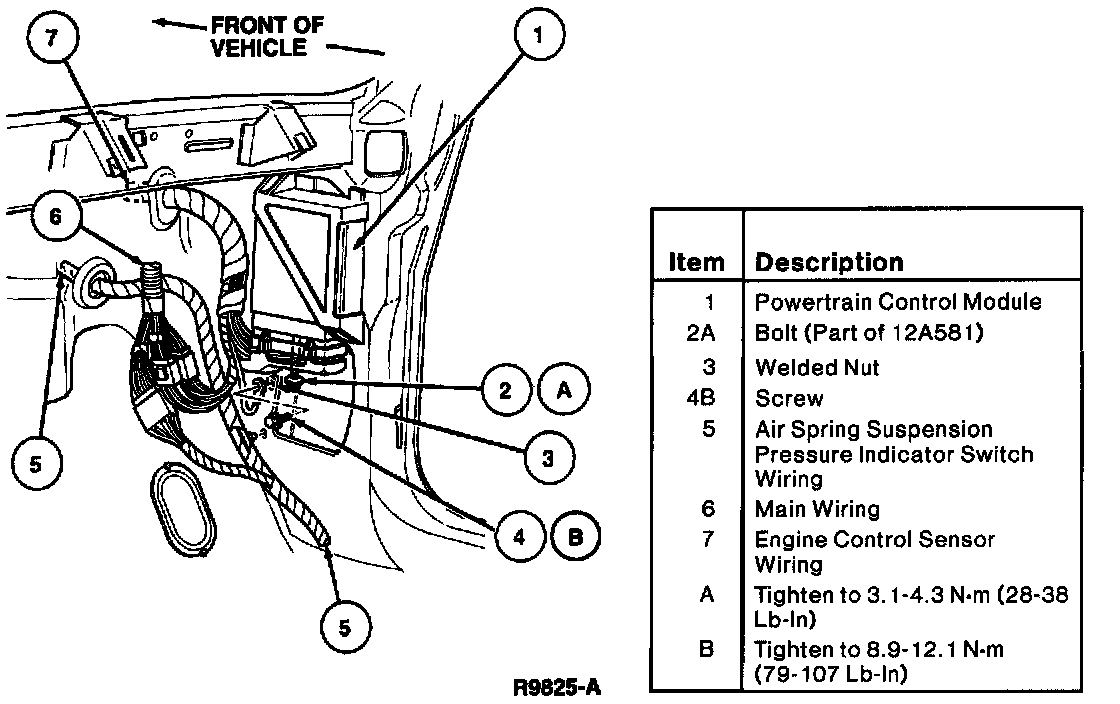 FRONT OF VEHICLE

7

1

6

5

2 A

3

4 B

5

R9825-A

| Item | Description |
|---|---|
| 1 | Powertrain Control Module |
| 2A | Bolt (Part of 12A581) |
| 3 | Welded Nut |
| 4B | Screw |
| 5 | Air Spring Suspension Pressure Indicator Switch Wiring |
| 6 | Main Wiring |
| 7 | Engine Control Sensor Wiring |
| A | Tighten to 3.1-4.3 N·m (28-38 Lb-In) |
| B | Tighten to 8.9-12.1 N·m (79-107 Lb-In) |