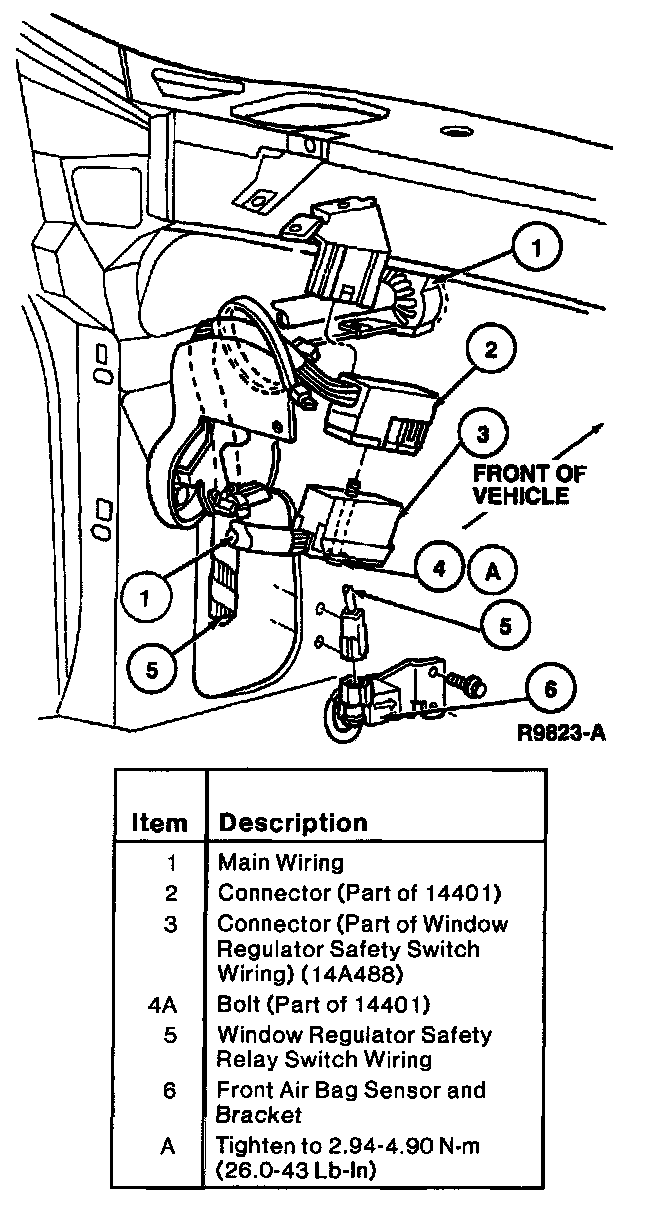 1
2
3
FRONT OF VEHICLE
4 A
1
5
5
6
R9823-A

| Item | Description |
|---|---|
| 1 | Main Wiring |
| 2 | Connector (Part of 14401) |
| 3 | Connector (Part of Window Regulator Safety Switch Wiring) (14A488) |
| 4A | Bolt (Part of 14401) |
| 5 | Window Regulator Safety Relay Switch Wiring |
| 6 | Front Air Bag Sensor and Bracket |
| A | Tighten to 2.94-4.90 N-m (26.0-43 Lb-In) |