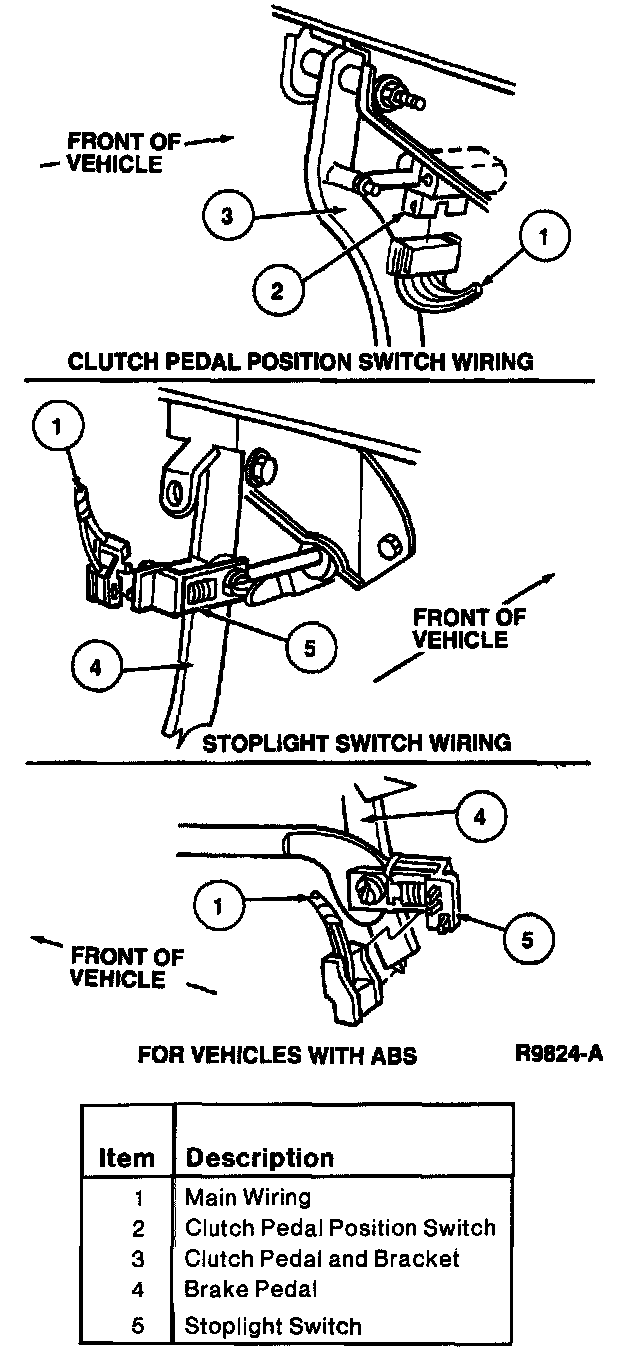 FRONT OF
VEHICLE

3

2

1

CLUTCH PEDAL POSITION SWITCH WIRING

1

FRONT OF
VEHICLE

5

4

STOPLIGHT SWITCH WIRING

4

1

5

FRONT OF
VEHICLE

FOR VEHICLES WITH ABS

R9824-A

| Item | Description |
|---|---|
| 1 | Main Wiring |
| 2 | Clutch Pedal Position Switch |
| 3 | Clutch Pedal and Bracket |
| 4 | Brake Pedal |
| 5 | Stoplight Switch |