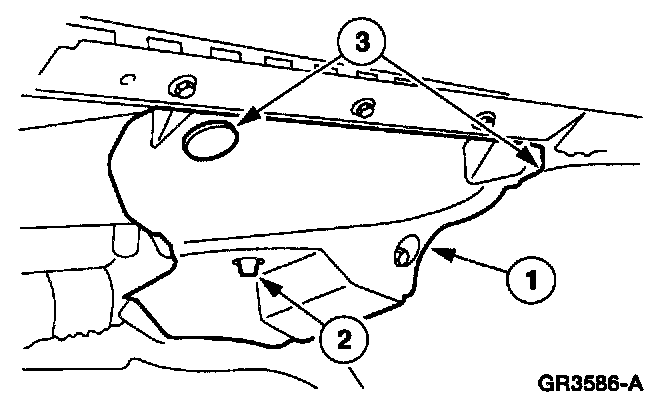 3

1

2

GR3586-A