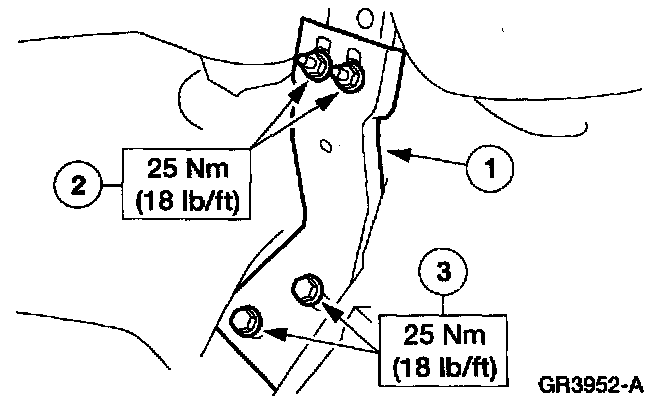 2
25 Nm
(18 lb/ft)

1

3
25 Nm
(18 lb/ft)

GR3952-A