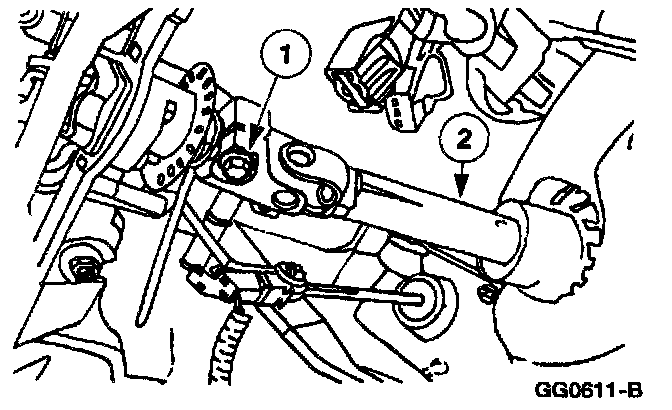 1
2
GG0611-B