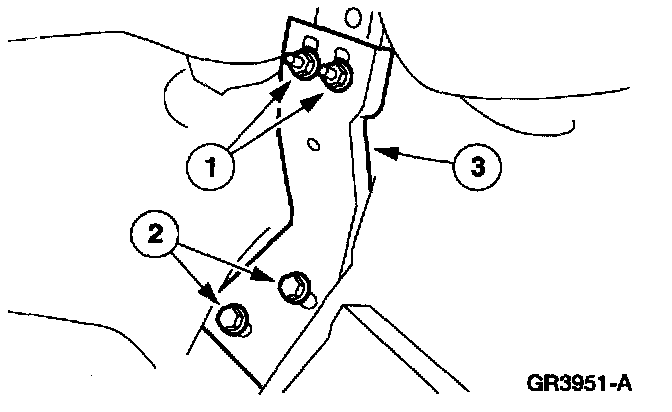 1

3

2

GR3951-A