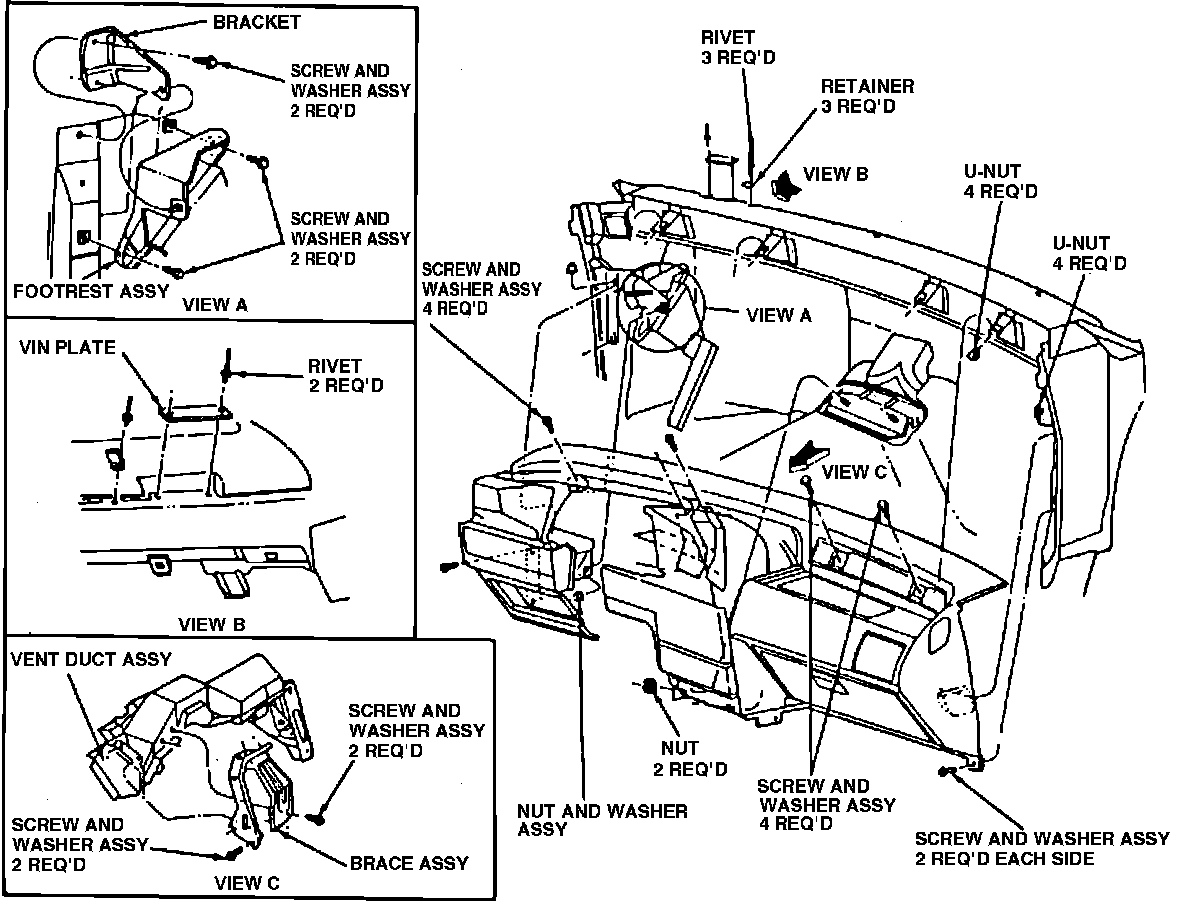 BRACKET

SCREW AND WASHER ASSY 2 REQ'D

SCREW AND WASHER ASSY 2 REQ'D

FOOTREST ASSY

VIEW A

VIN PLATE

RIVET 2 REQ'D

VIEW B

VENT DUCT ASSY

SCREW AND WASHER ASSY 2 REQ'D

SCREW AND WASHER ASSY 2 REQ'D

BRACE ASSY

VIEW C

RIVET 3 REQ'D

RETAINER 3 REQ'D

VIEW B

U-NUT 4 REQ'D

U-NUT 4 REQ'D

SCREW AND WASHER ASSY 4 REQ'D

VIEW A

VIEW C

NUT 2 REQ'D

NUT AND WASHER ASSY

SCREW AND WASHER ASSY 4 REQ'D

SCREW AND WASHER ASSY 2 REQ'D EACH SIDE