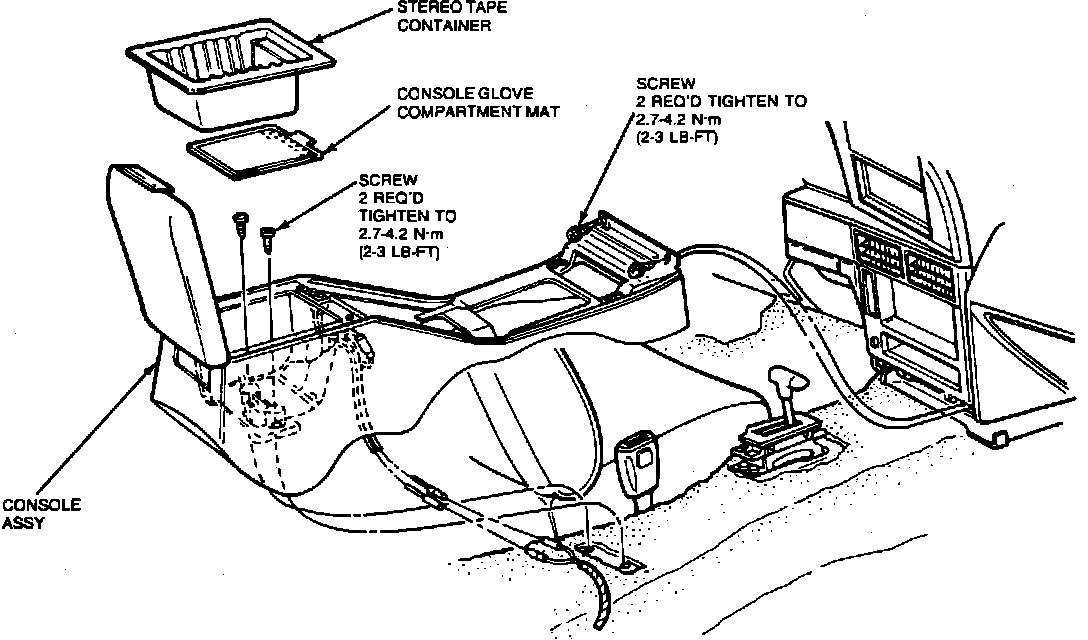 STEREO TAPE CONTAINER

CONSOLE GLOVE COMPARTMENT MAT

SCREW
2 REQ'D TIGHTEN TO
2.7-4.2 N·m
(2-3 LB-FT)

SCREW
2 REQ'D
TIGHTEN TO
2.7-4.2 N·m
(2-3 LB-FT)

CONSOLE ASSY