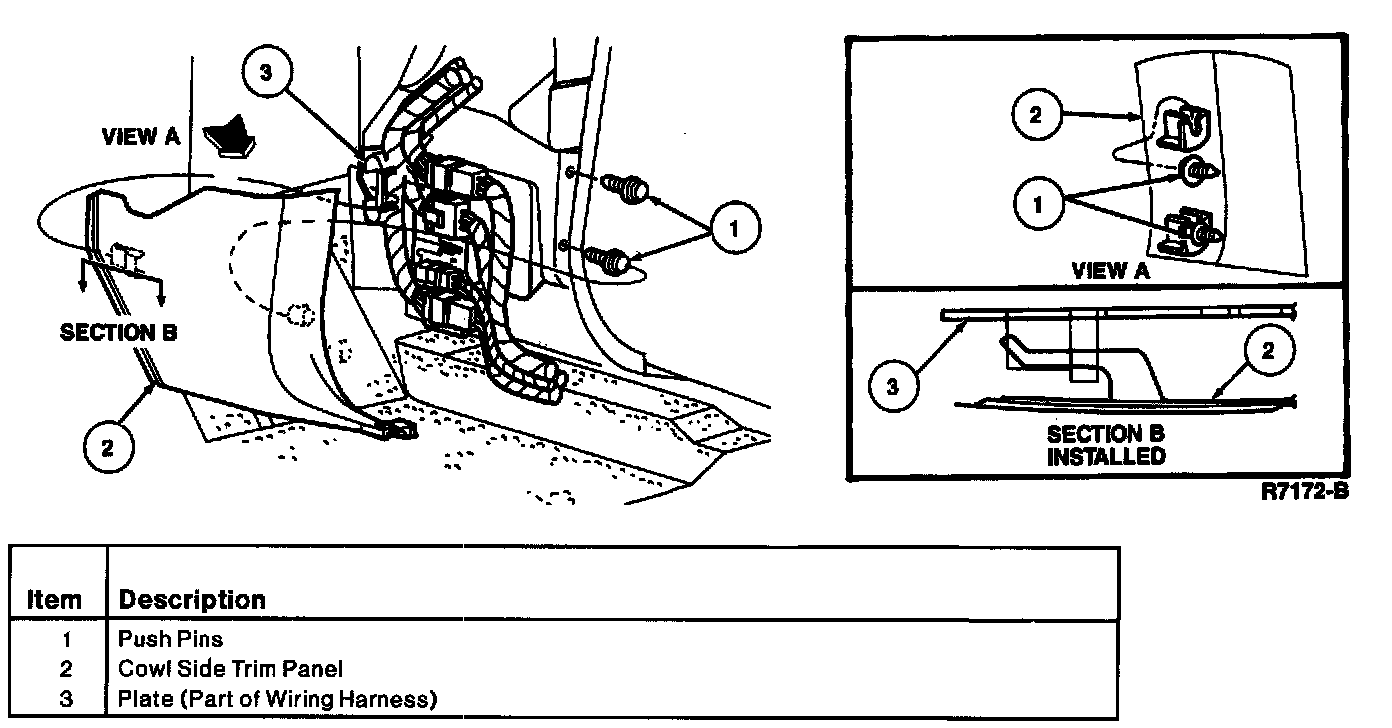 3

VIEW A

1

SECTION B

2

2

1

VIEW A

3

2

SECTION B INSTALLED

R7172-B

| Item | Description |
|---|---|
| 1 | Push Pins |
| 2 | Cowl Side Trim Panel |
| 3 | Plate (Part of Wiring Harness) |