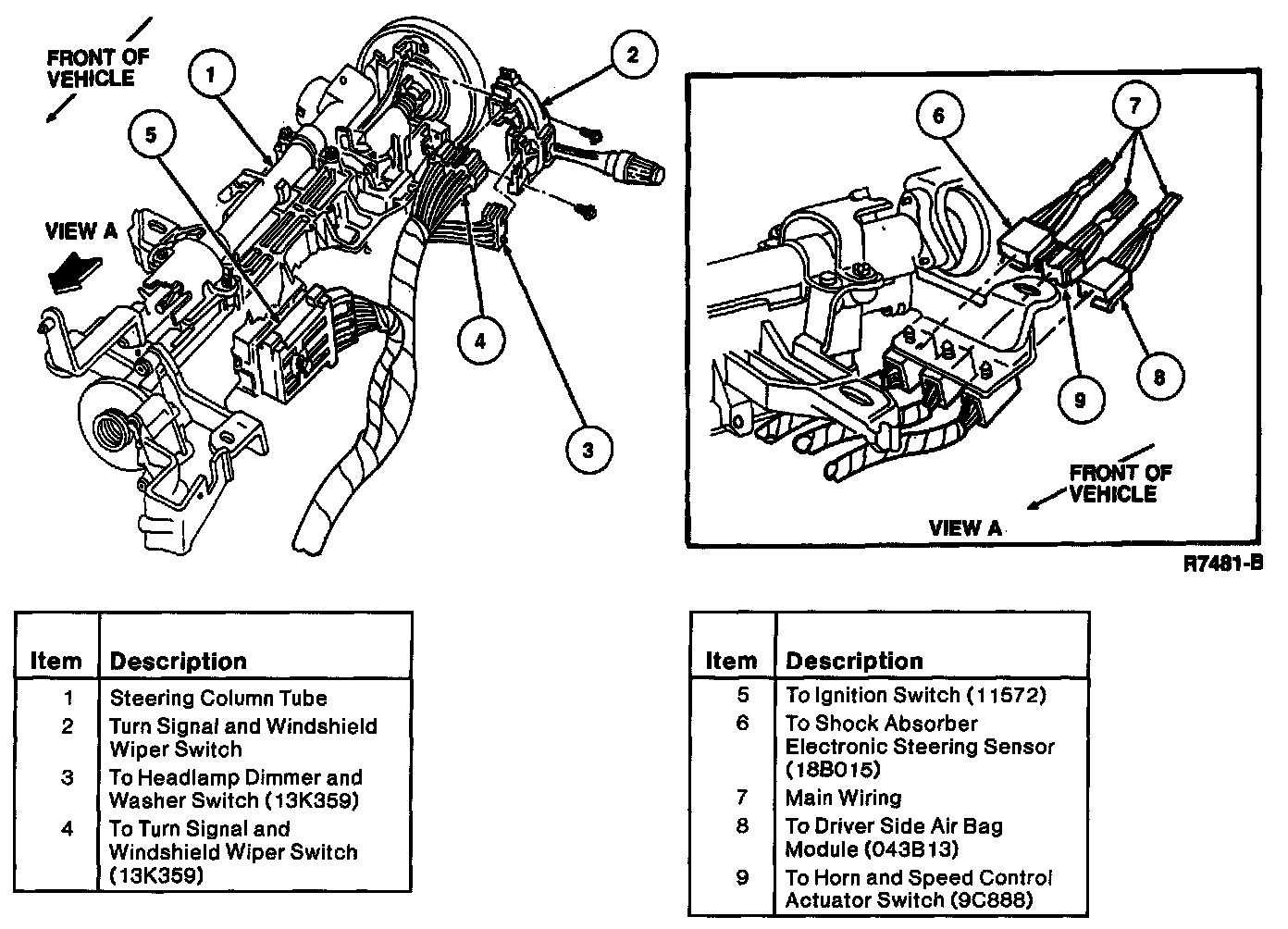 FRONT OF VEHICLE

1

2

5

VIEW A

4

3

6

7

9

8

FRONT OF VEHICLE

VIEW A

R7481-B

| Item | Description |
|---|---|
| 1 | Steering Column Tube |
| 2 | Turn Signal and Windshield Wiper Switch |
| 3 | To Headlamp Dimmer and Washer Switch (13K359) |
| 4 | To Turn Signal and Windshield Wiper Switch (13K359) |

| Item | Description |
|---|---|
| 5 | To Ignition Switch (11572) |
| 6 | To Shock Absorber Electronic Steering Sensor (18B015) |
| 7 | Main Wiring |
| 8 | To Driver Side Air Bag Module (043B13) |
| 9 | To Horn and Speed Control Actuator Switch (9C888) |