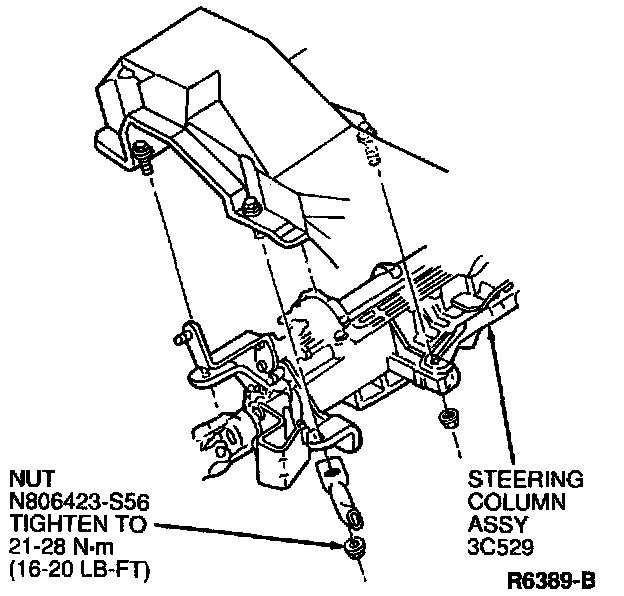 NUT
N806423-S56
TIGHTEN TO
21-28 N·m
(16-20 LB-FT)

STEERING
COLUMN
ASSY
3C529

R6389-B