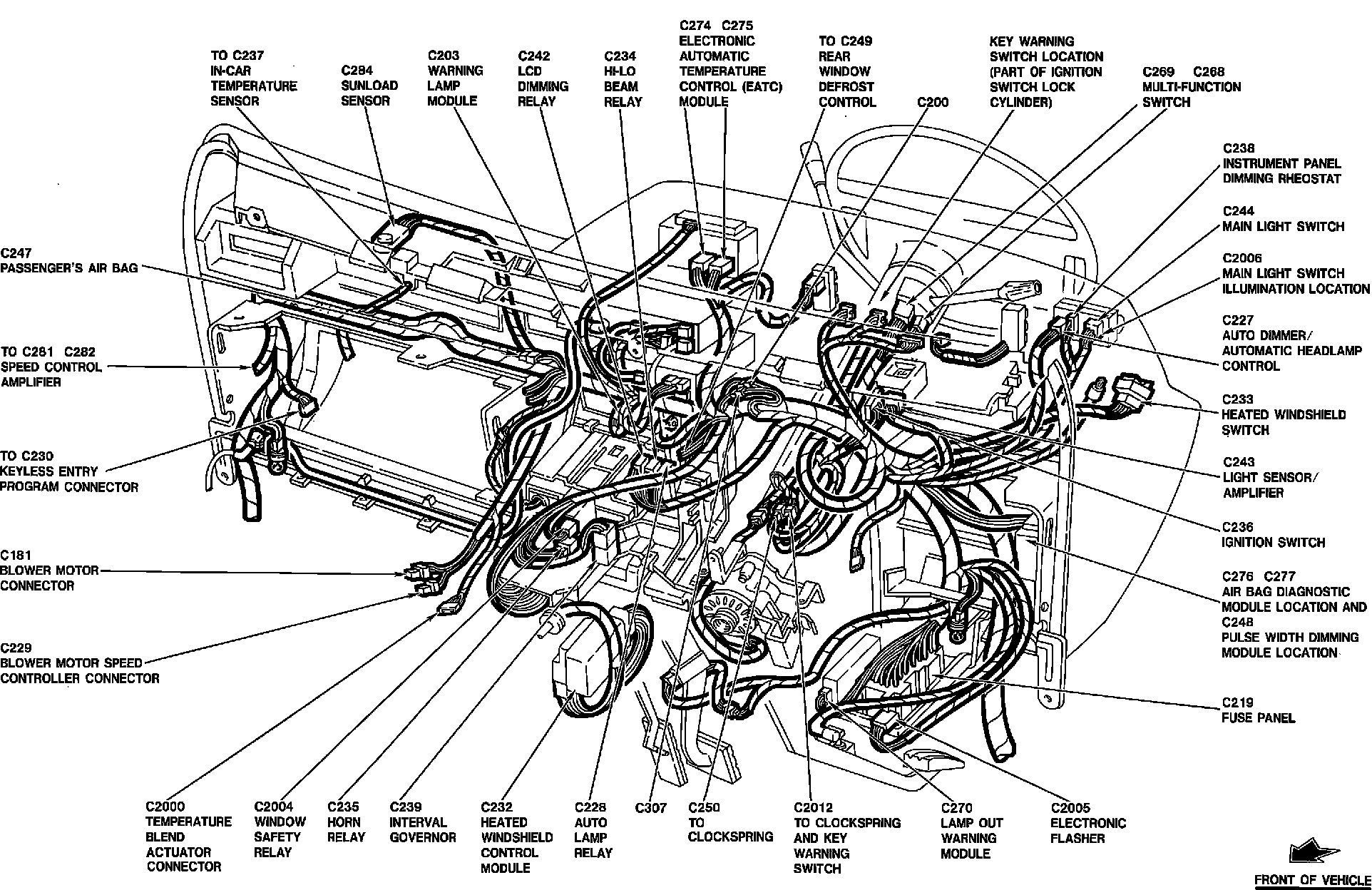 TO C237
IN-CAR
TEMPERATURE
SENSOR

C284
SUNLOAD
SENSOR

C203
WARNING
LAMP
MODULE

C242
LCD
DIMMING
RELAY

C234
HI-LO
BEAM
RELAY

C274 C275
ELECTRONIC
AUTOMATIC
TEMPERATURE
CONTROL (EATC)
MODULE

TO C249
REAR
WINDOW
DEFROST
CONTROL

C200

KEY WARNING
SWITCH LOCATION
(PART OF IGNITION
SWITCH LOCK
CYLINDER)

C269 C268
MULTI-FUNCTION
SWITCH

C238
INSTRUMENT PANEL
DIMMING RHEOSTAT

C244
MAIN LIGHT SWITCH

C2006
MAIN LIGHT SWITCH
ILLUMINATION LOCATION

C227
AUTO DIMMER/
AUTOMATIC HEADLAMP
CONTROL

C233
HEATED WINDSHIELD
SWITCH

C243
LIGHT SENSOR/
AMPLIFIER

C236
IGNITION SWITCH

C276 C277
AIR BAG DIAGNOSTIC
MODULE LOCATION AND
C248
PULSE WIDTH DIMMING
MODULE LOCATION

C219
FUSE PANEL

C247
PASSENGER'S AIR BAG

TO C281 C282
SPEED CONTROL
AMPLIFIER

TO C230
KEYLESS ENTRY
PROGRAM CONNECTOR

C181
BLOWER MOTOR
CONNECTOR

C229
BLOWER MOTOR SPEED
CONTROLLER CONNECTOR

C2000
TEMPERATURE
BLEND
ACTUATOR
CONNECTOR

C2004
WINDOW
SAFETY
RELAY

C235
HORN
RELAY

C239
INTERVAL
GOVERNOR

C232
HEATED
WINDSHIELD
CONTROL
MODULE

C228
AUTO
LAMP
RELAY

C307

C250
TO
CLOCKSPRING

C2012
TO CLOCKSPRING
AND KEY
WARNING
SWITCH

C270
LAMP OUT
WARNING
MODULE

C2005
ELECTRONIC
FLASHER

FRONT OF VEHICLE