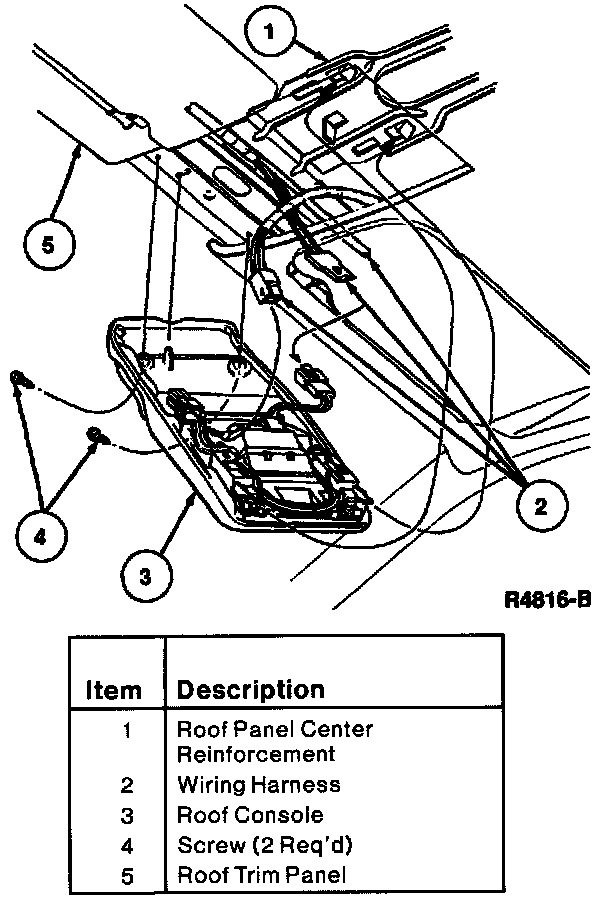 1

5

2

4

3

R4816-B

| Item | Description |
|---|---|
| 1 | Roof Panel Center Reinforcement |
| 2 | Wiring Harness |
| 3 | Roof Console |
| 4 | Screw (2 Req'd) |
| 5 | Roof Trim Panel |