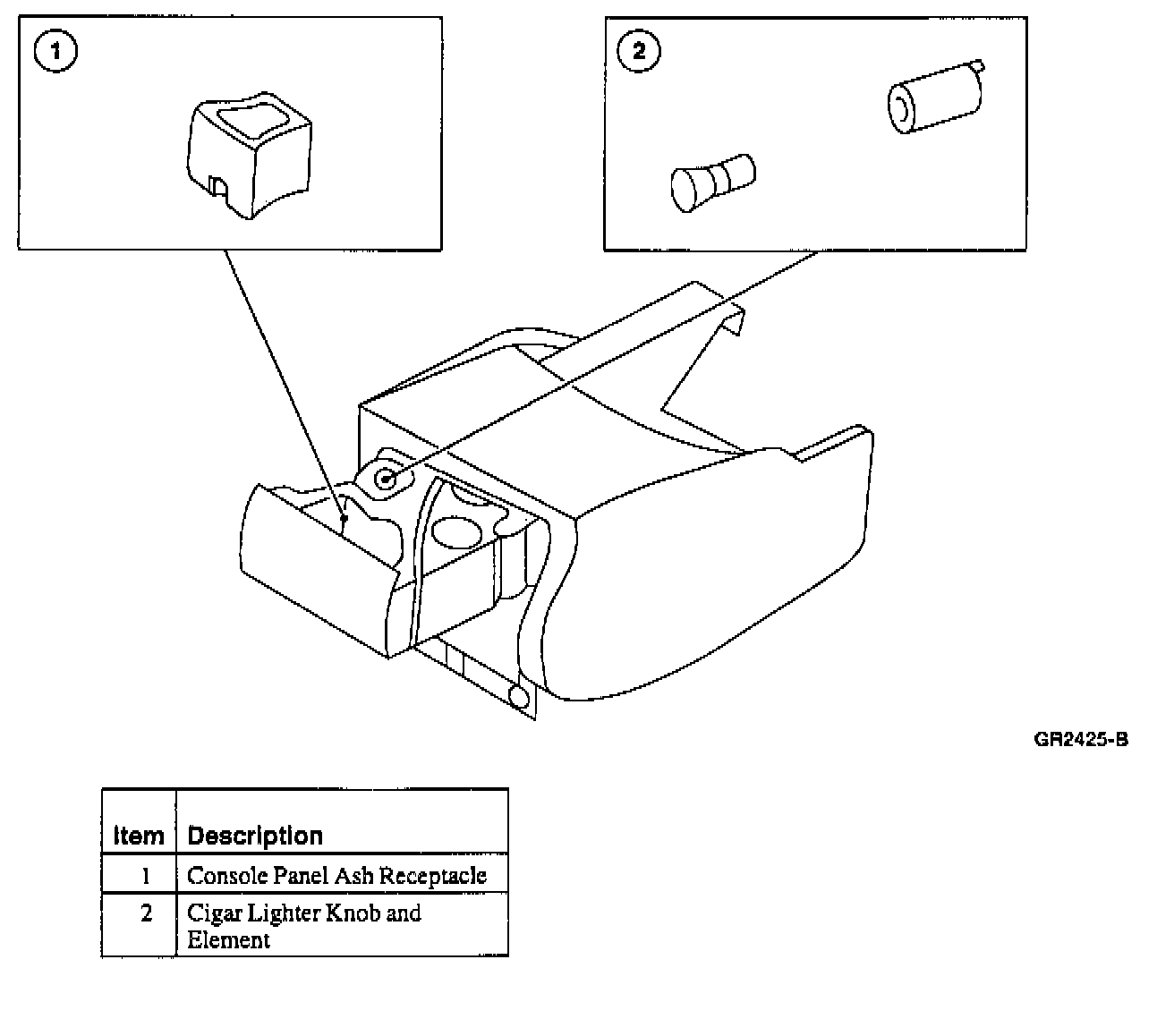 1

2

GR2425-B

| Item | Description |
|---|---|
| 1 | Console Panel Ash Receptacle |
| 2 | Cigar Lighter Knob and Element |