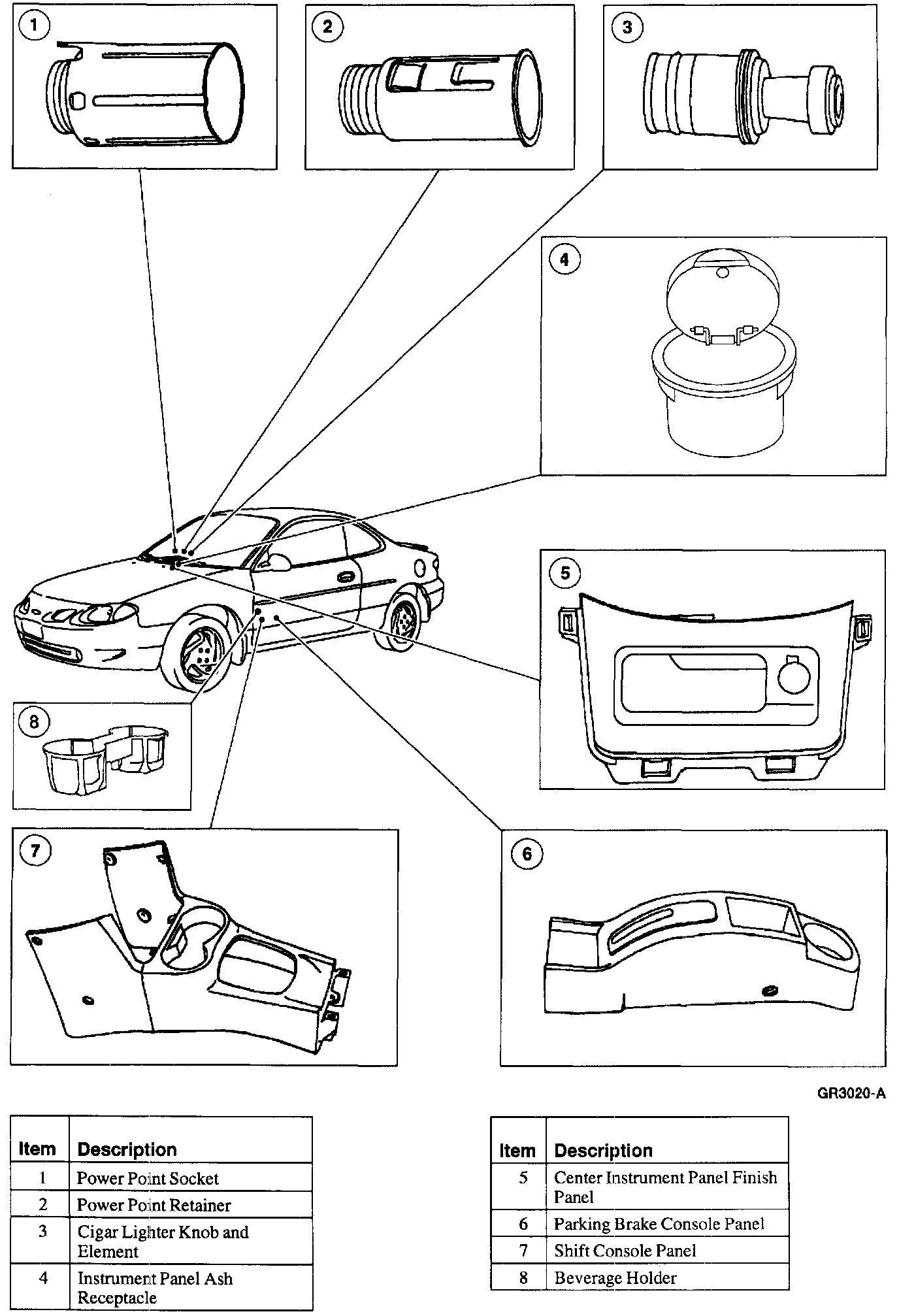 1

2

3

4

5

8

7

6

GR3020-A

| Item | Description |
|---|---|
| 1 | Power Point Socket |
| 2 | Power Point Retainer |
| 3 | Cigar Lighter Knob and Element |
| 4 | Instrument Panel Ash Receptacle |

| Item | Description |
|---|---|
| 5 | Center Instrument Panel Finish Panel |
| 6 | Parking Brake Console Panel |
| 7 | Shift Console Panel |
| 8 | Beverage Holder |