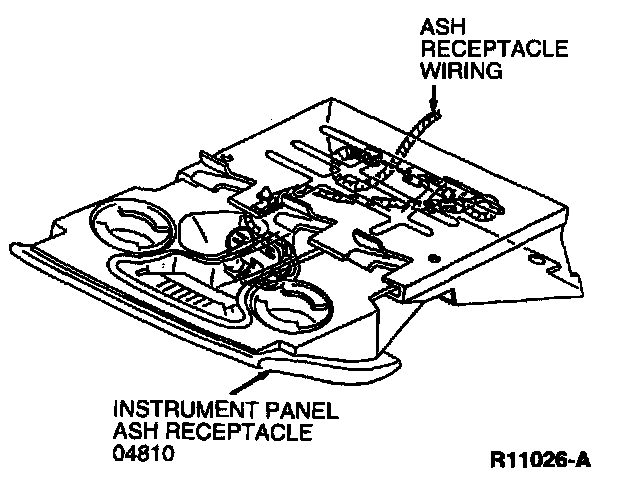 ASH RECEPTACLE WIRING

INSTRUMENT PANEL ASH RECEPTACLE 04810

R11026-A