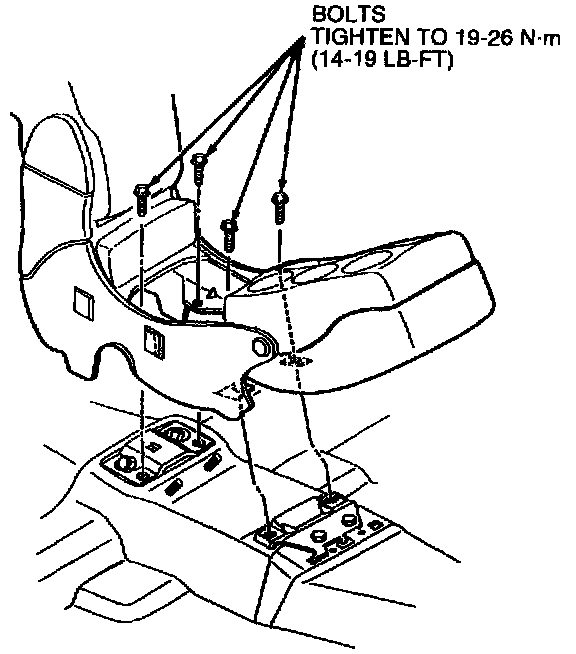 BOLTS
TIGHTEN TO 19-26 N·m
(14-19 LB-FT)