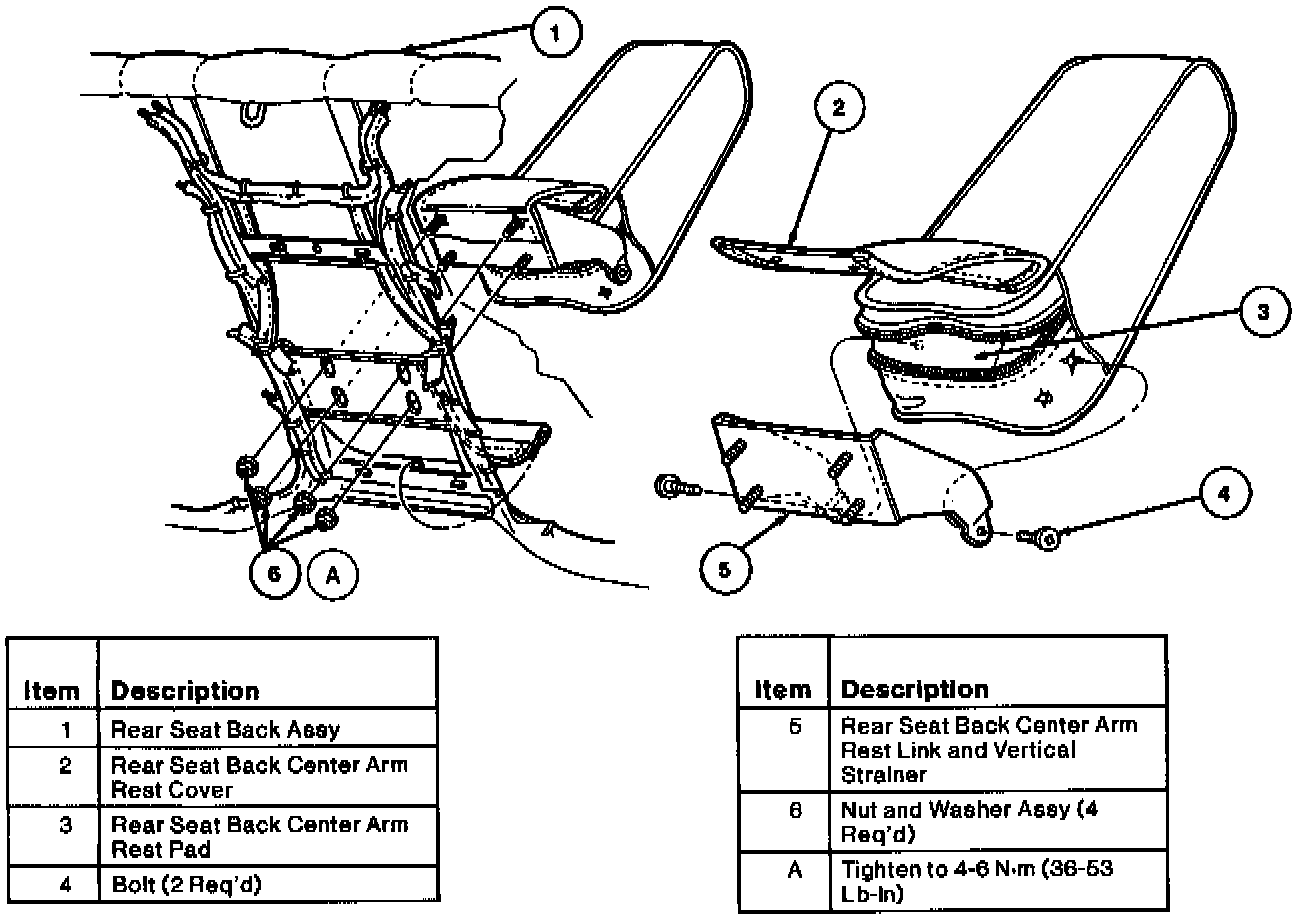 1

2

3

4

5

6 A

| Item | Description |
|---|---|
| 1 | Rear Seat Back Assy |
| 2 | Rear Seat Back Center Arm Rest Cover |
| 3 | Rear Seat Back Center Arm Rest Pad |
| 4 | Bolt (2 Req'd) |

| Item | Description |
|---|---|
| 5 | Rear Seat Back Center Arm Rest Link and Vertical Strainer |
| 6 | Nut and Washer Assy (4 Req'd) |
| A | Tighten to 4-6 N·m (36-53 Lb-In) |