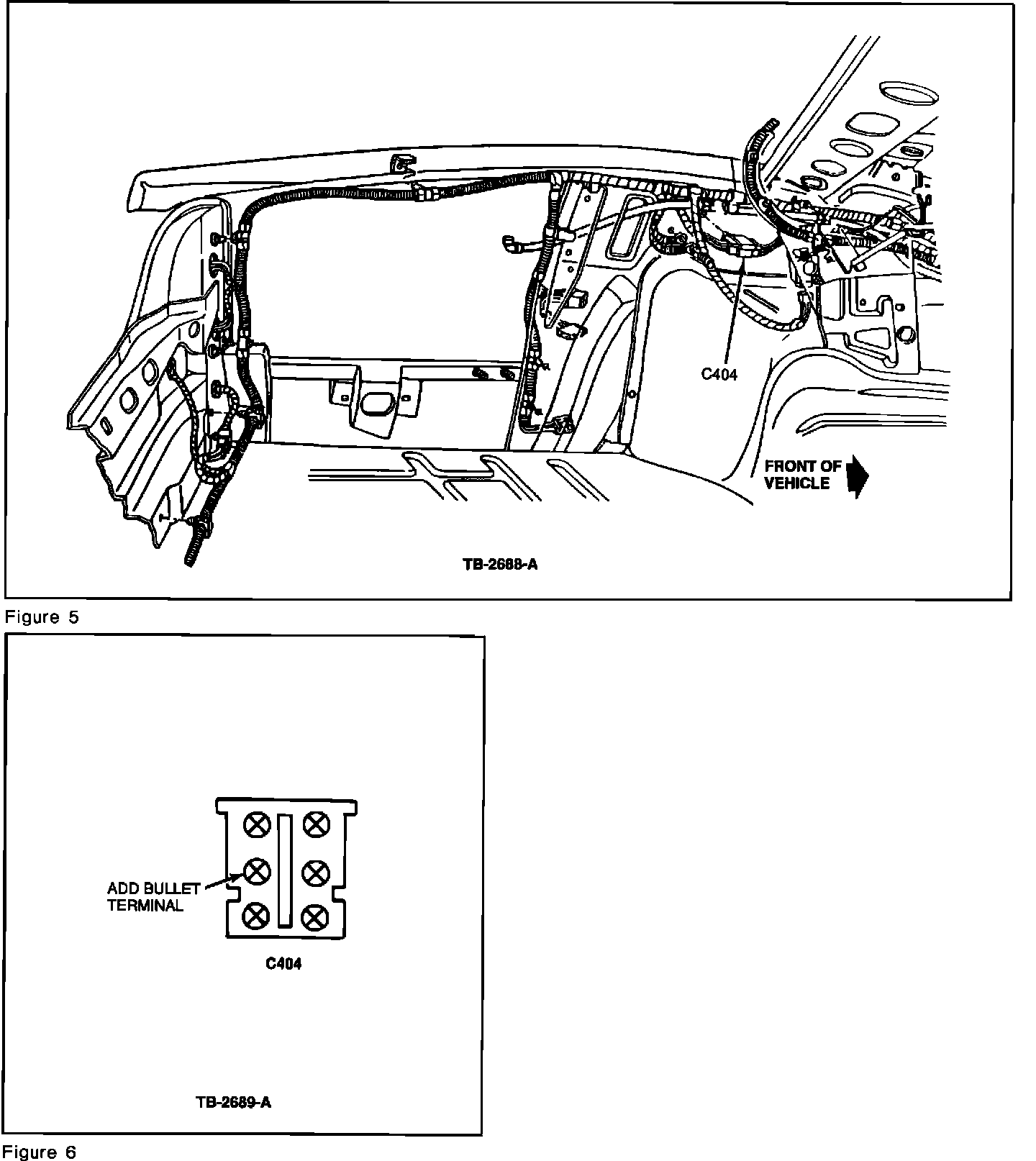 C404

FRONT OF VEHICLE

TB-2688-A

Figure 5

ADD BULLET TERMINAL

C404

TB-2689-A

Figure 6