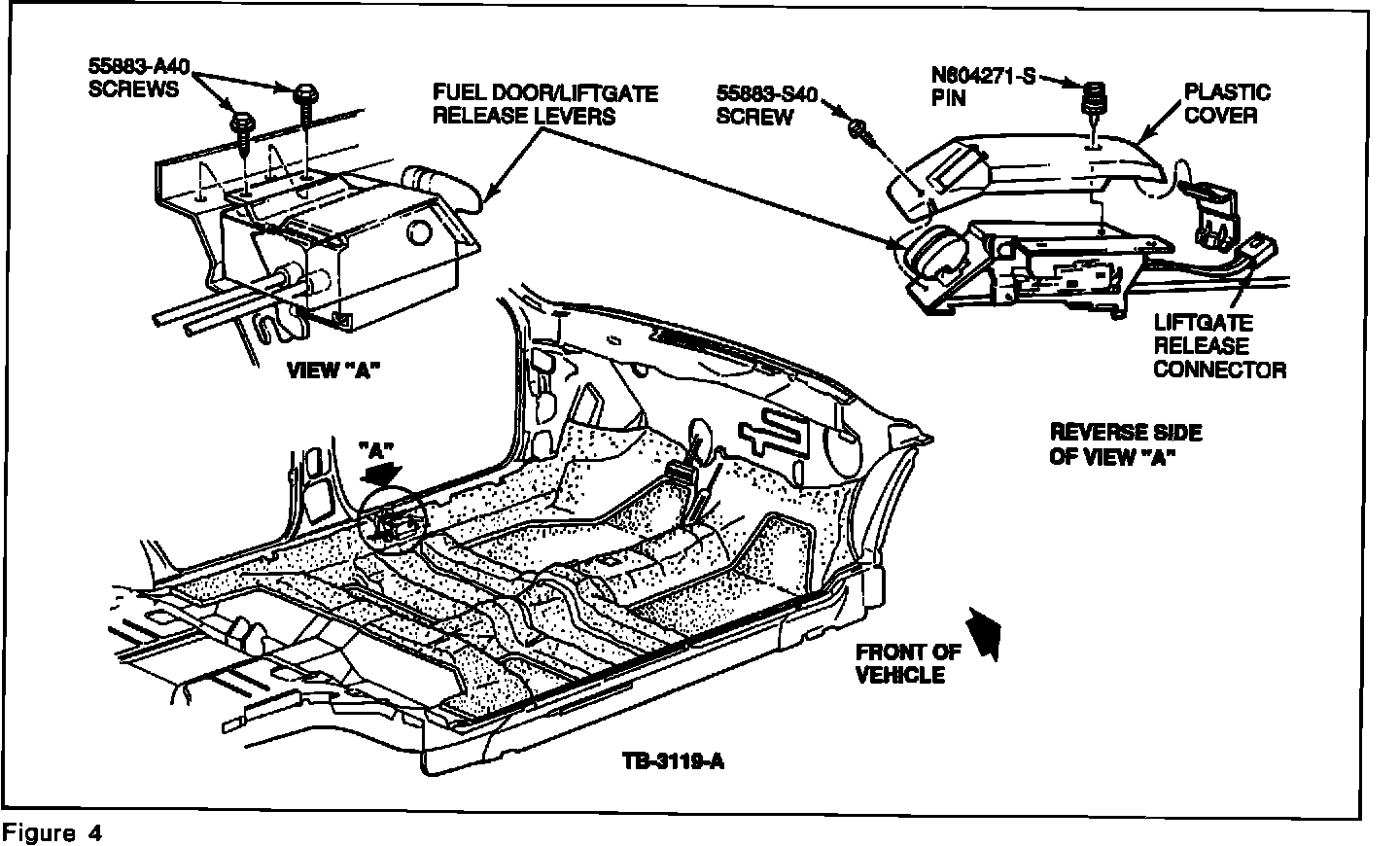 55883-A40 SCREWS

FUEL DOOR/LIFTGATE RELEASE LEVERS

55883-S40 SCREW

N804271-S PIN

PLASTIC COVER

LIFTGATE RELEASE CONNECTOR

VIEW "A"

REVERSE SIDE OF VIEW "A"

"A"

FRONT OF VEHICLE

TB-3119-A

Figure 4