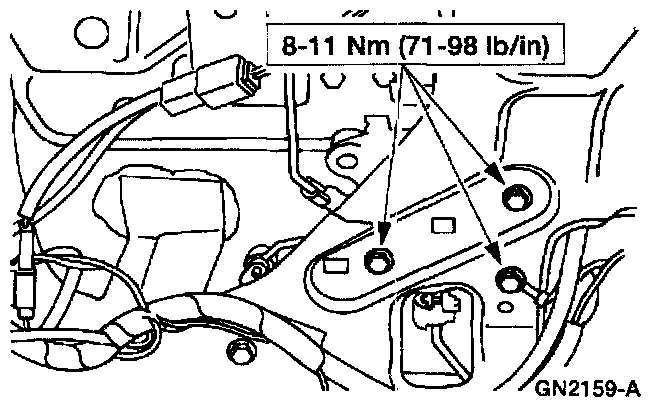 8-11 Nm (71-98 lb/in)

GN2159-A