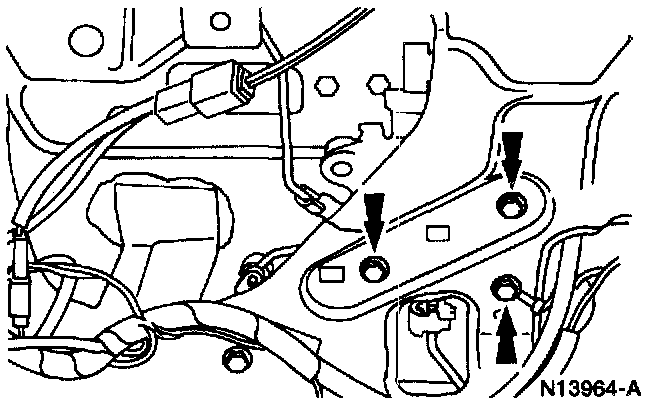 N13964-A