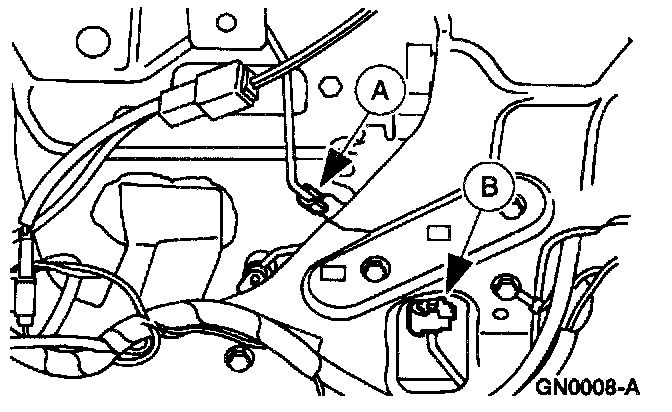 A

B

GN0008-A