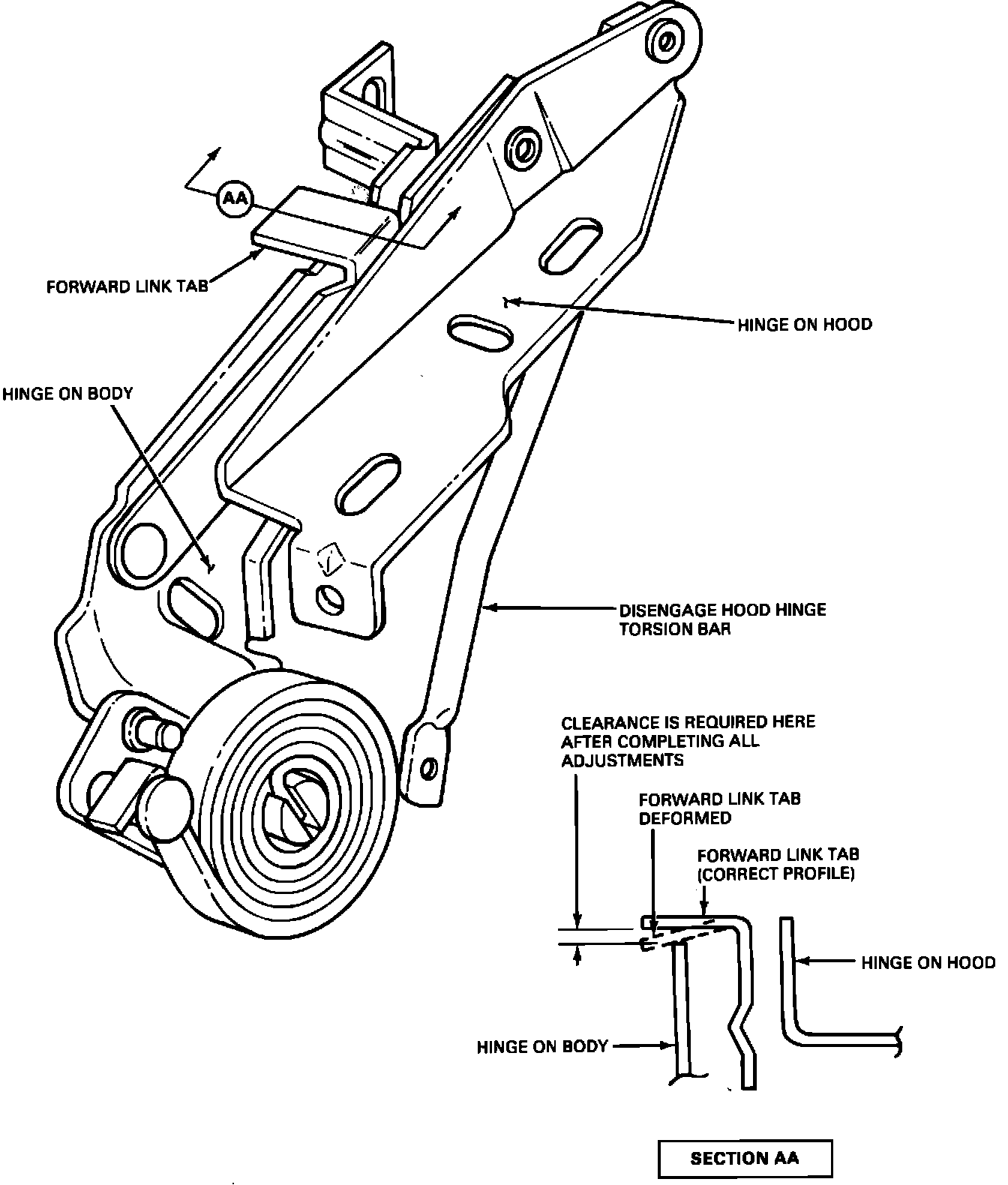 AA

FORWARD LINK TAB

HINGE ON HOOD

HINGE ON BODY

DISENGAGE HOOD HINGE TORSION BAR

CLEARANCE IS REQUIRED HERE AFTER COMPLETING ALL ADJUSTMENTS

FORWARD LINK TAB DEFORMED

FORWARD LINK TAB (CORRECT PROFILE)

HINGE ON HOOD

HINGE ON BODY

SECTION AA