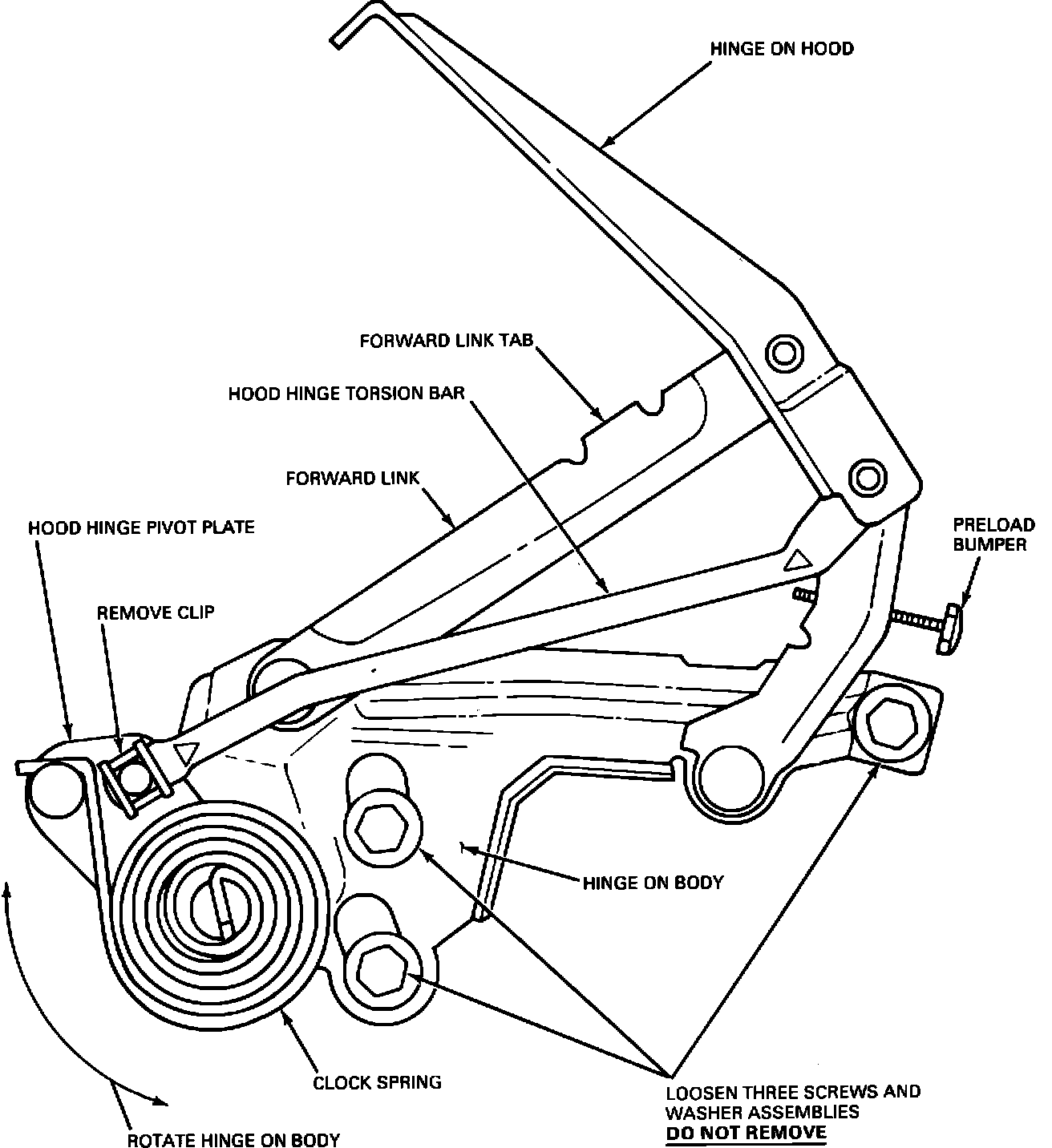 HINGE ON HOOD

FORWARD LINK TAB

HOOD HINGE TORSION BAR

FORWARD LINK

HOOD HINGE PIVOT PLATE

PRELOAD BUMPER

REMOVE CLIP

HINGE ON BODY

CLOCK SPRING

LOOSEN THREE SCREWS AND WASHER ASSEMBLIES
DO NOT REMOVE

ROTATE HINGE ON BODY