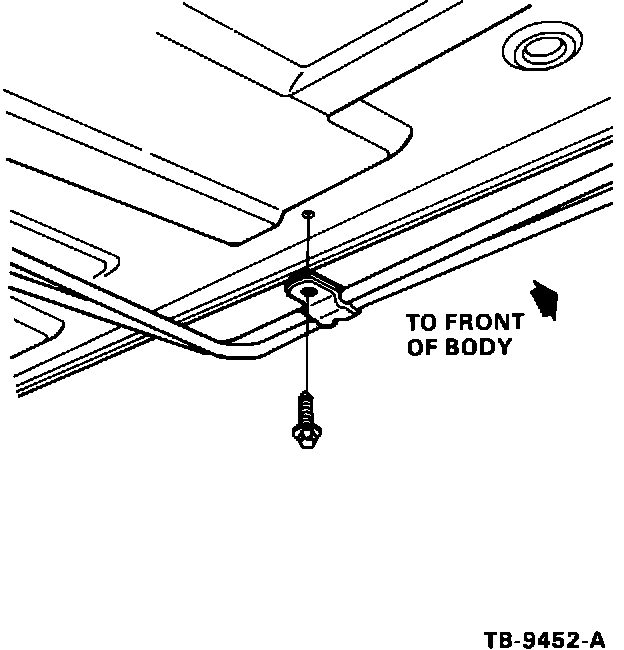 TO FRONT OF BODY

TB-9452-A