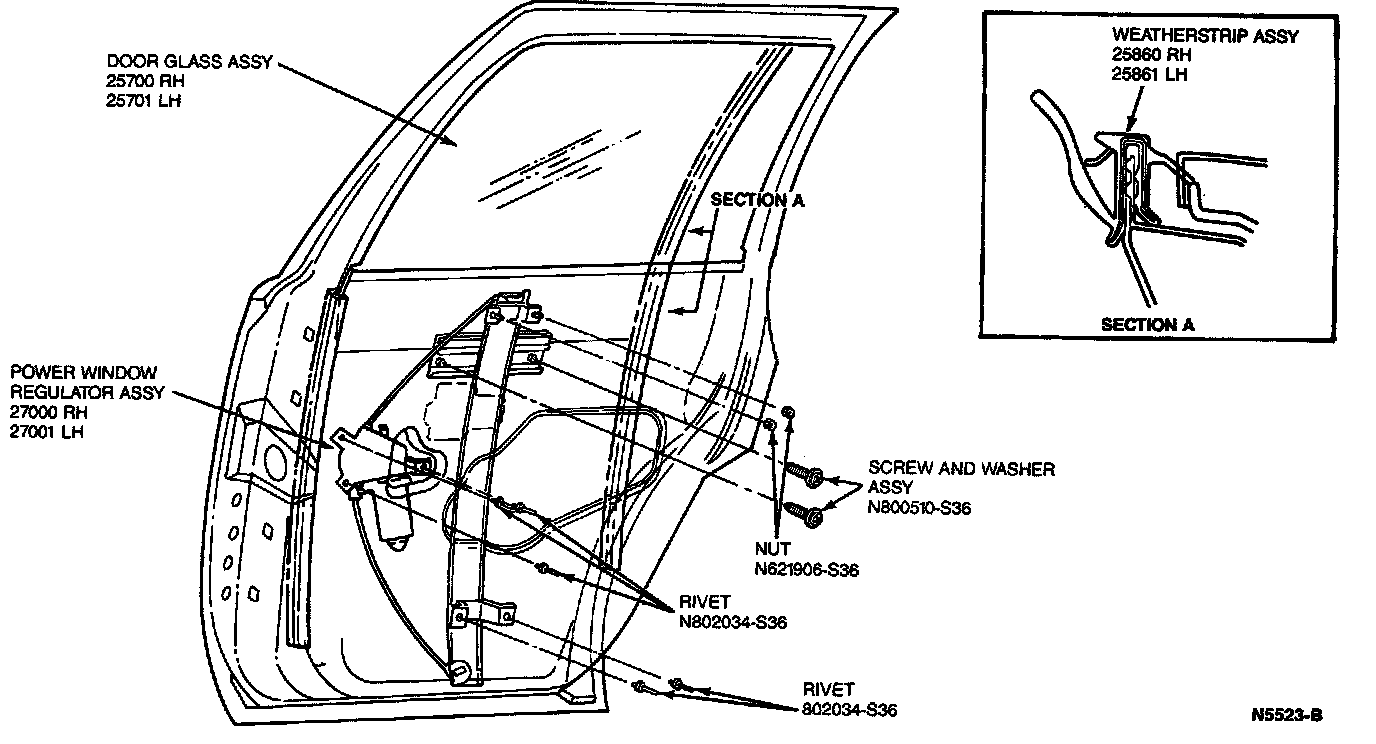 DOOR GLASS ASSY
25700 RH
25701 LH

WEATHERSTRIP ASSY
25860 RH
25861 LH

SECTION A

SECTION A

POWER WINDOW
REGULATOR ASSY
27000 RH
27001 LH

SCREW AND WASHER
ASSY
N800510-S36

NUT
N621906-S36

RIVET
N802034-S36

RIVET
802034-S36

N5523-B