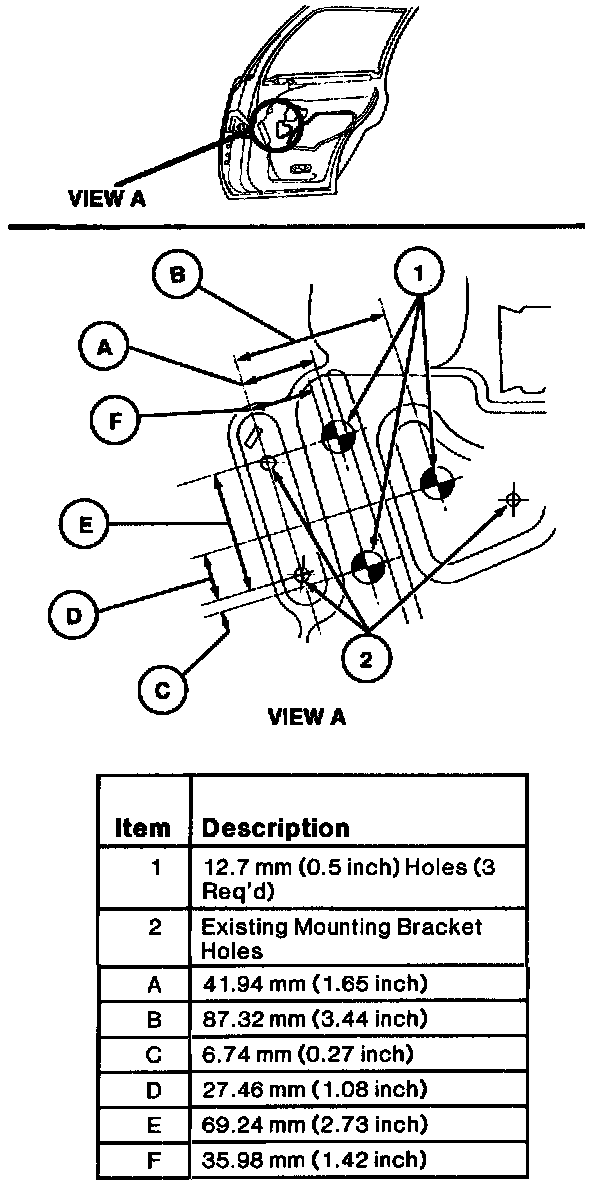 VIEW A

B

1

A

F

E

D

C

2

VIEW A

| Item | Description |
|---|---|
| 1 | 12.7 mm (0.5 inch) Holes (3 Req'd) |
| 2 | Existing Mounting Bracket Holes |
| A | 41.94 mm (1.65 inch) |
| B | 87.32 mm (3.44 inch) |
| C | 6.74 mm (0.27 inch) |
| D | 27.46 mm (1.08 inch) |
| E | 69.24 mm (2.73 inch) |
| F | 35.98 mm (1.42 inch) |