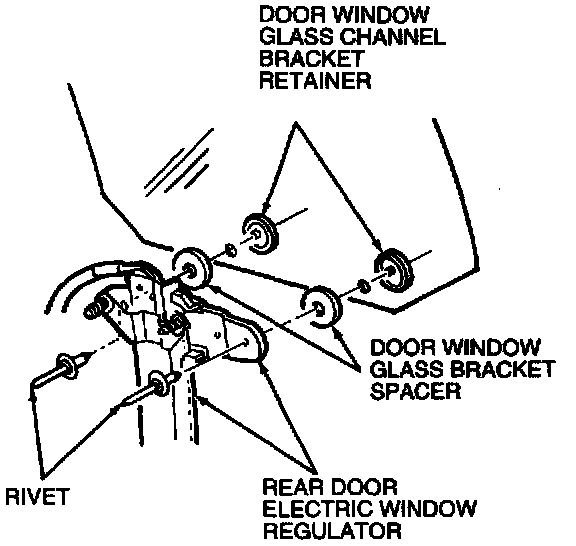 DOOR WINDOW GLASS CHANNEL BRACKET RETAINER

DOOR WINDOW GLASS BRACKET SPACER

RIVET

REAR DOOR ELECTRIC WINDOW REGULATOR