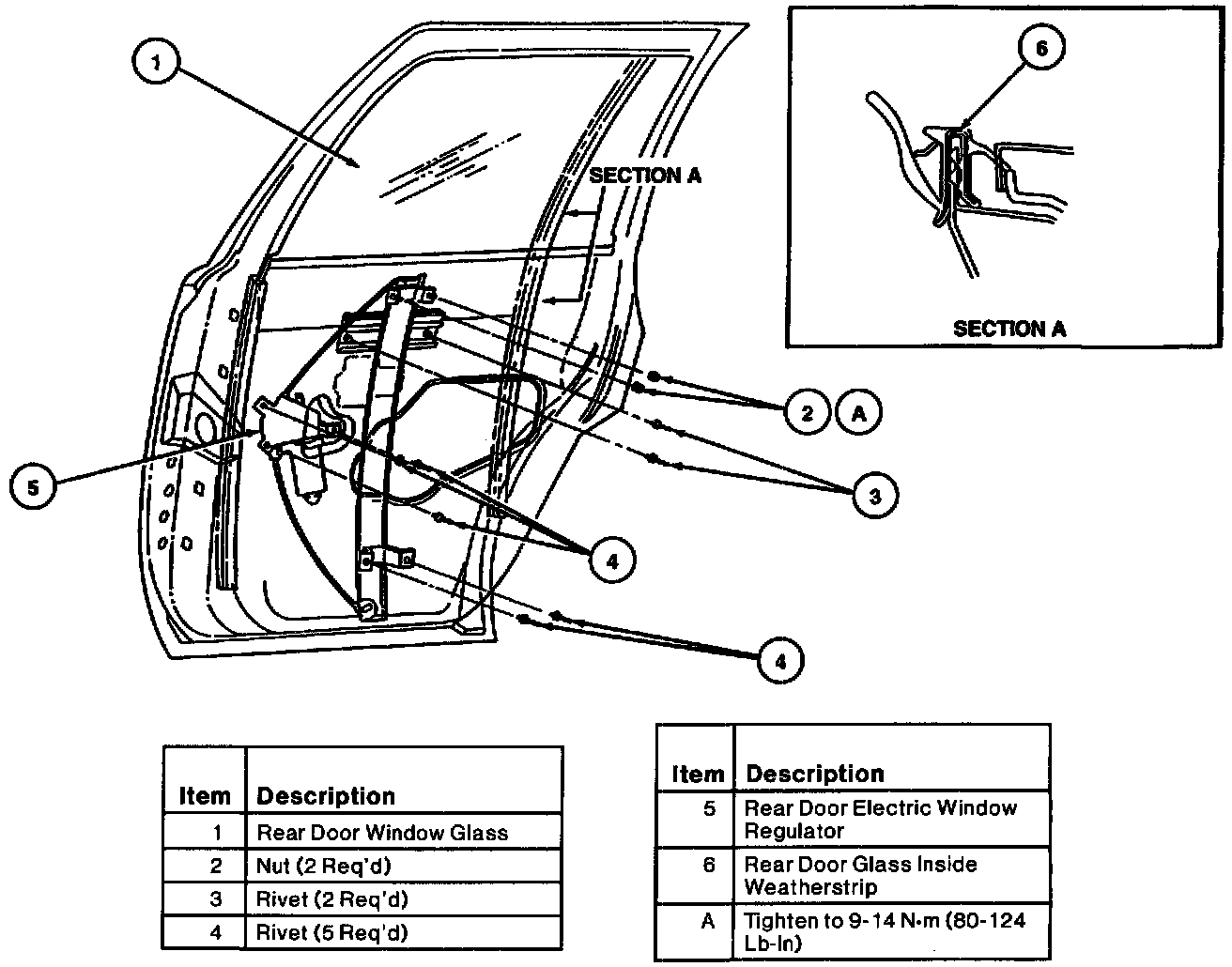 1

SECTION A

6

SECTION A

2 A

3

5

4

4

| Item | Description |
|---|---|
| 1 | Rear Door Window Glass |
| 2 | Nut (2 Req'd) |
| 3 | Rivet (2 Req'd) |
| 4 | Rivet (5 Req'd) |

| Item | Description |
|---|---|
| 5 | Rear Door Electric Window Regulator |
| 6 | Rear Door Glass Inside Weatherstrip |
| A | Tighten to 9-14 N·m (80-124 Lb-In) |