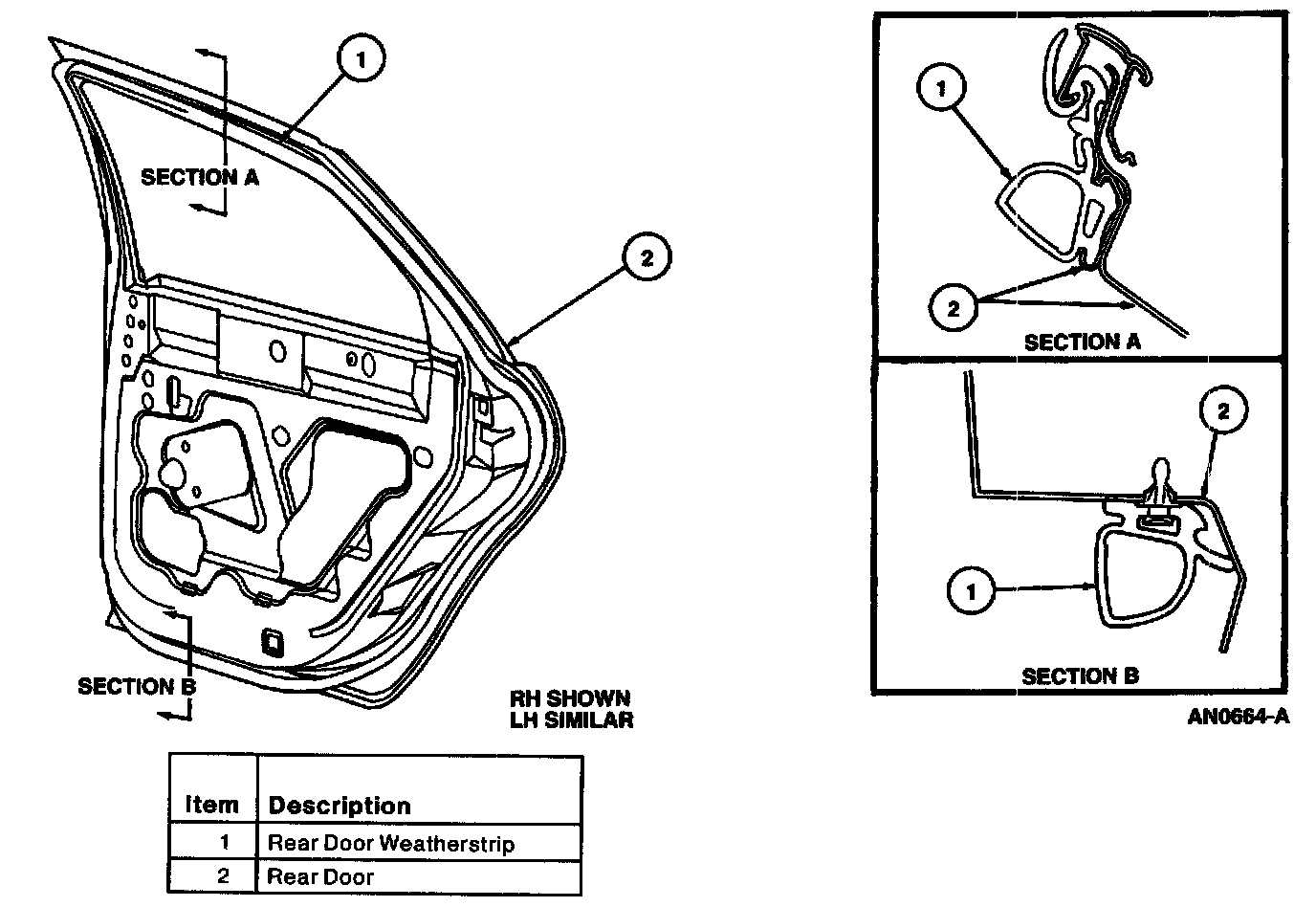 1

SECTION A

2

SECTION B

RH SHOWN
LH SIMILAR

1

2

SECTION A

2

1

SECTION B

AN0664-A

| Item | Description |
|---|---|
| 1 | Rear Door Weatherstrip |
| 2 | Rear Door |