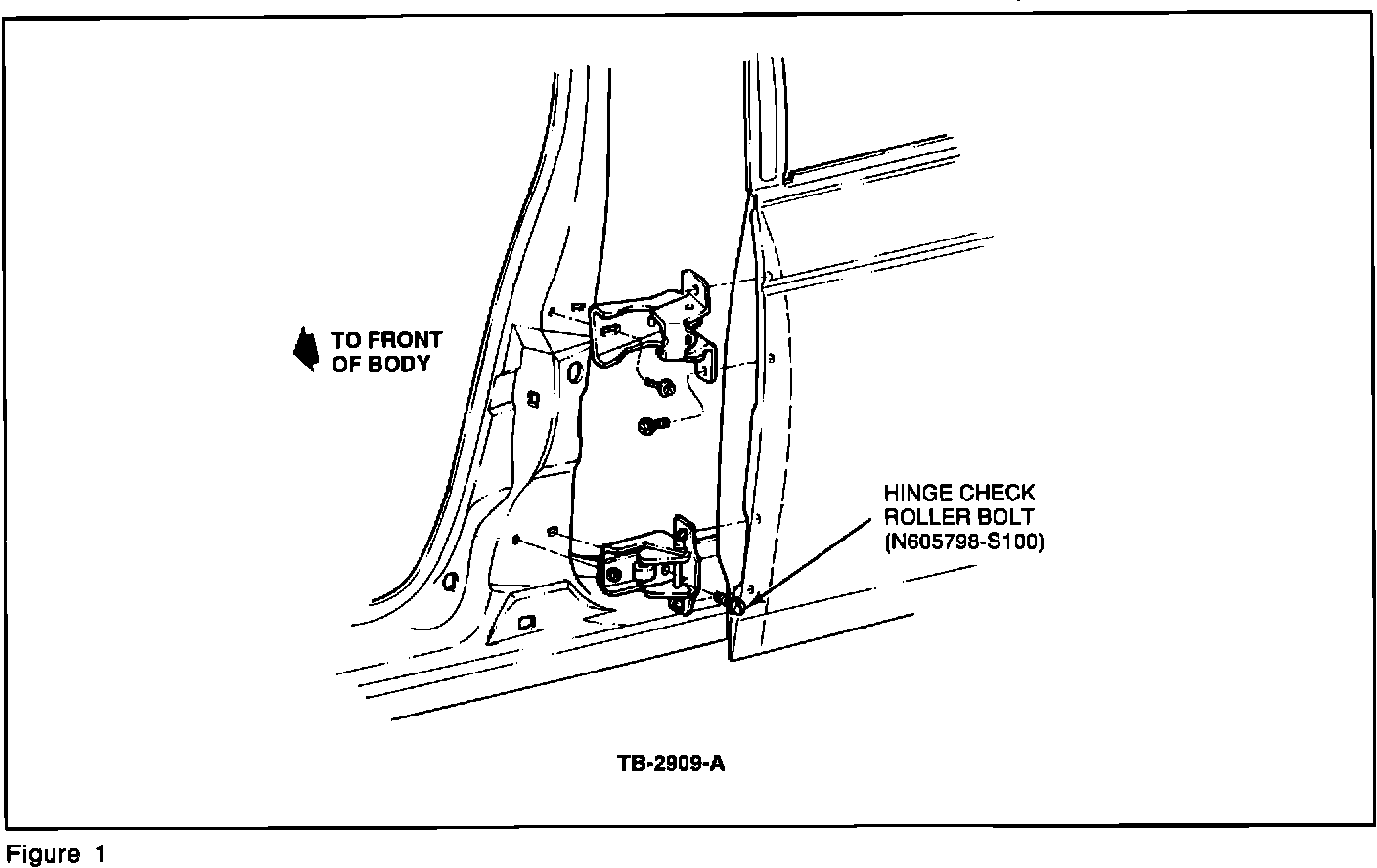 TO FRONT OF BODY

HINGE CHECK ROLLER BOLT (N605798-S100)

TB-2909-A

Figure 1