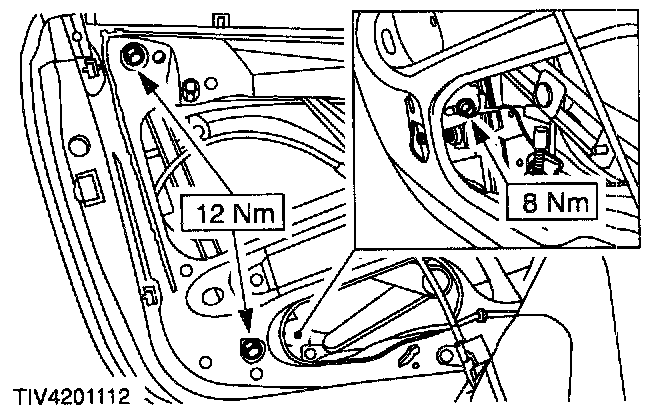 12 Nm

8 Nm

TIV4201112