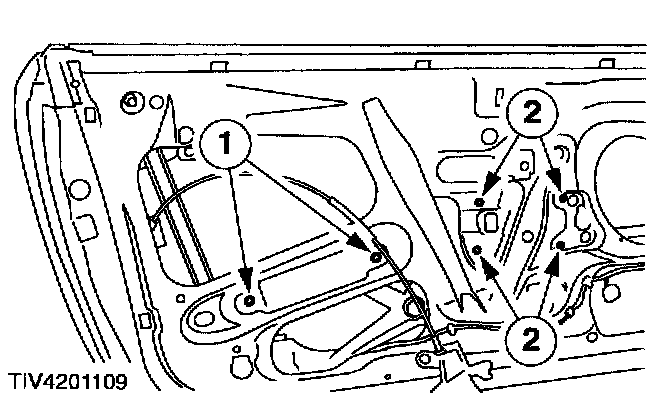 1
2
2
TIV4201109