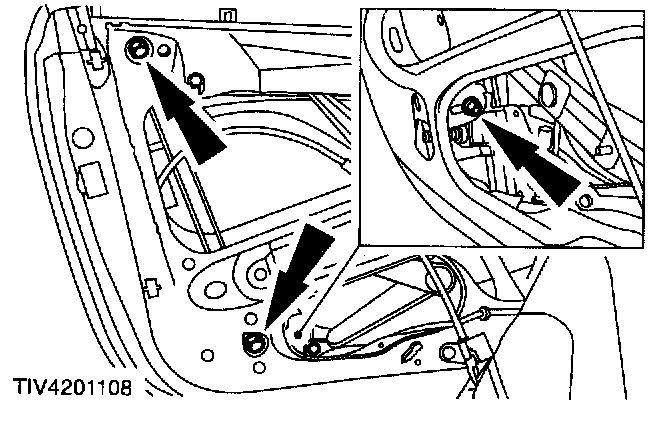 TIV4201108