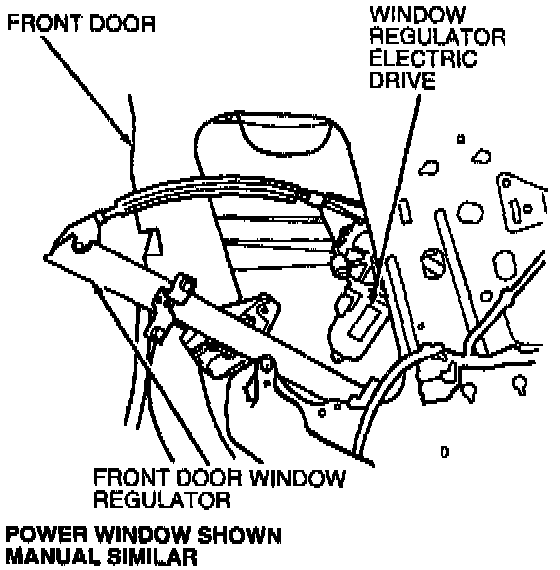 FRONT DOOR

WINDOW REGULATOR ELECTRIC DRIVE

FRONT DOOR WINDOW REGULATOR

POWER WINDOW SHOWN
MANUAL SIMILAR