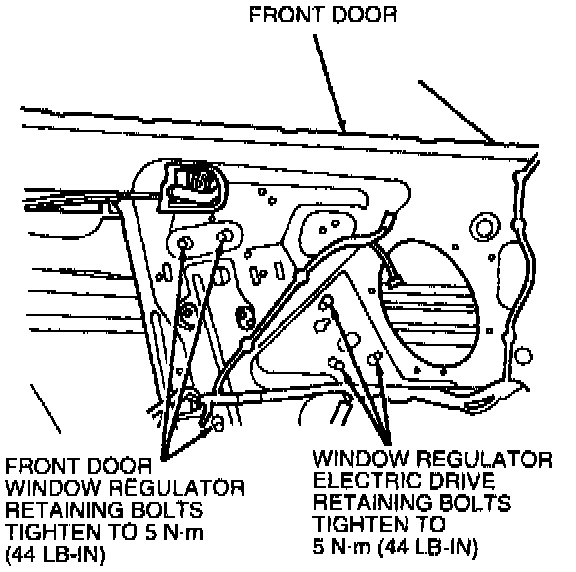 FRONT DOOR

FRONT DOOR
WINDOW REGULATOR
RETAINING BOLTS
TIGHTEN TO 5 N·m
(44 LB-IN)

WINDOW REGULATOR
ELECTRIC DRIVE
RETAINING BOLTS
TIGHTEN TO
5 N·m (44 LB-IN)