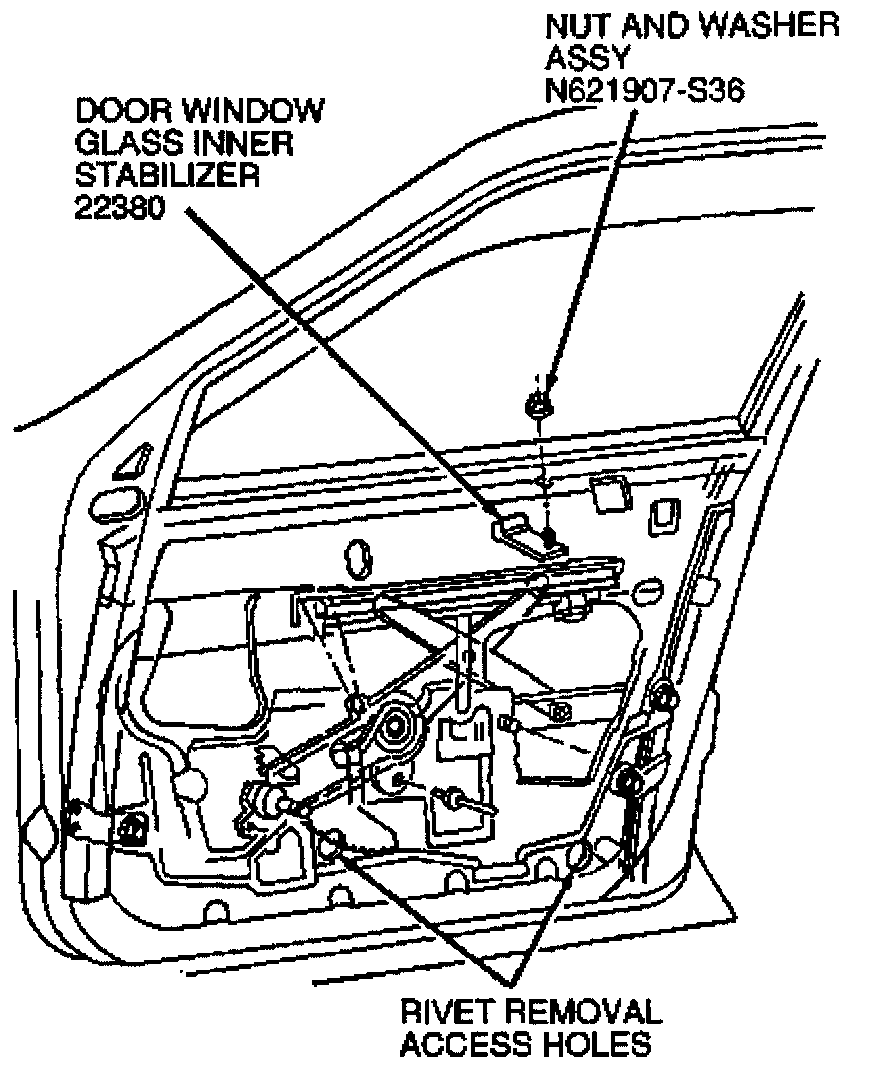 NUT AND WASHER ASSY N621907-S36

DOOR WINDOW GLASS INNER STABILIZER 22380

RIVET REMOVAL ACCESS HOLES