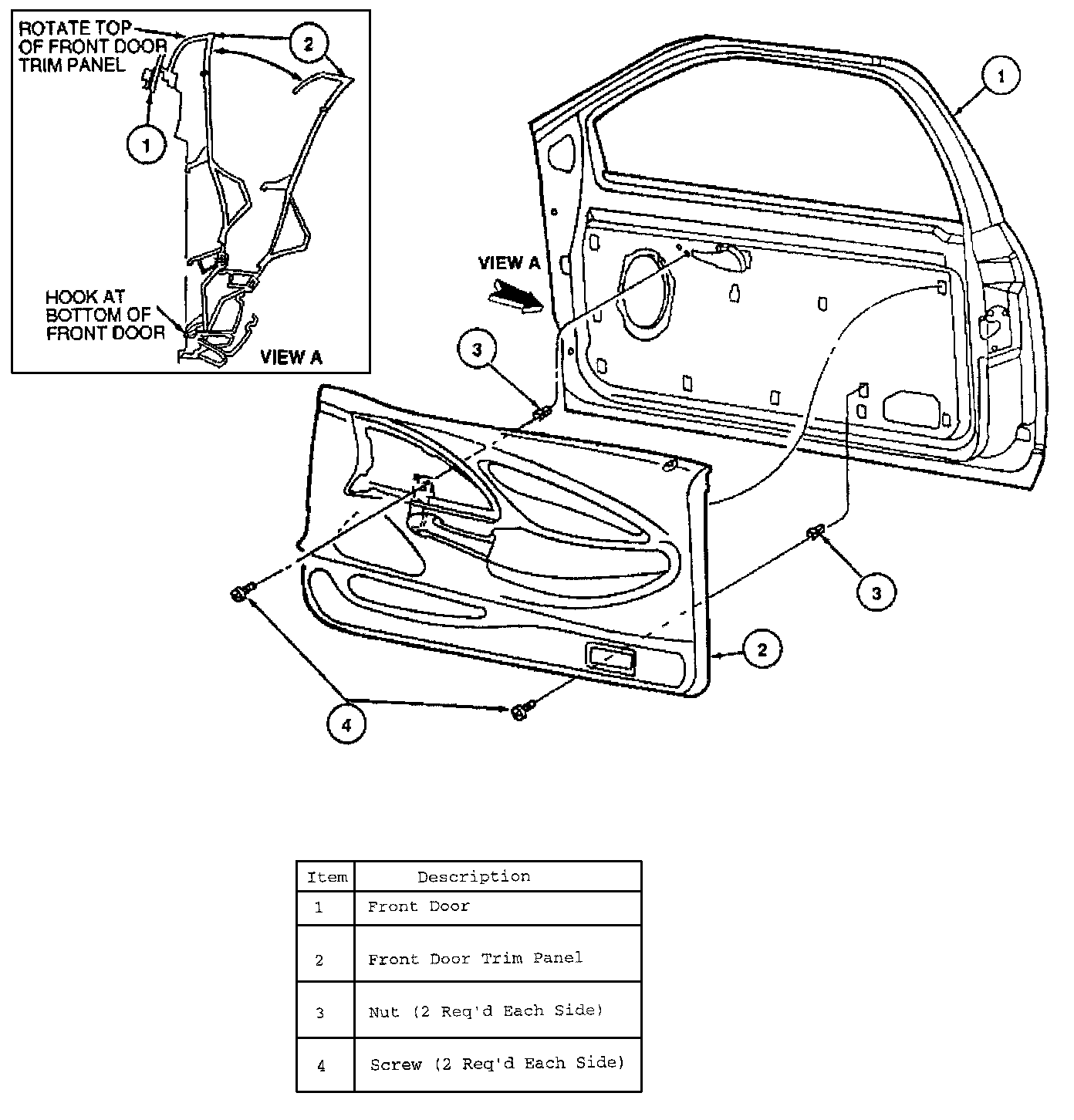 ROTATE TOP OF FRONT DOOR TRIM PANEL

2

1

HOOK AT BOTTOM OF FRONT DOOR

VIEW A

1

VIEW A

3

3

2

4

| Item | Description |
|---|---|
| 1 | Front Door |
| 2 | Front Door Trim Panel |
| 3 | Nut (2 Req'd Each Side) |
| 4 | Screw (2 Req'd Each Side) |