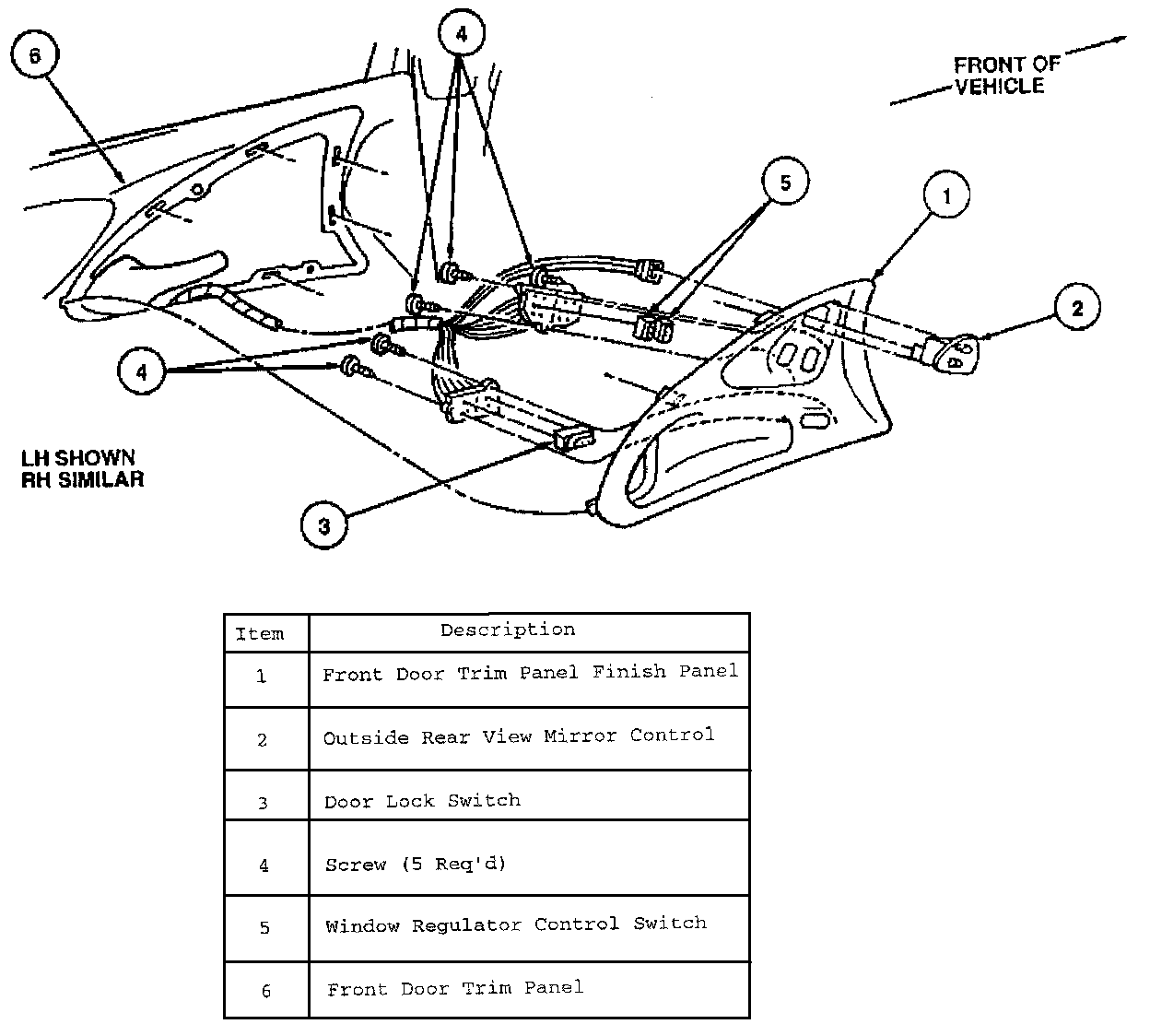 6

4

FRONT OF VEHICLE

5

1

2

4

LH SHOWN
RH SIMILAR

3

| Item | Description |
|---|---|
| 1 | Front Door Trim Panel Finish Panel |
| 2 | Outside Rear View Mirror Control |
| 3 | Door Lock Switch |
| 4 | Screw (5 Req'd) |
| 5 | Window Regulator Control Switch |
| 6 | Front Door Trim Panel |