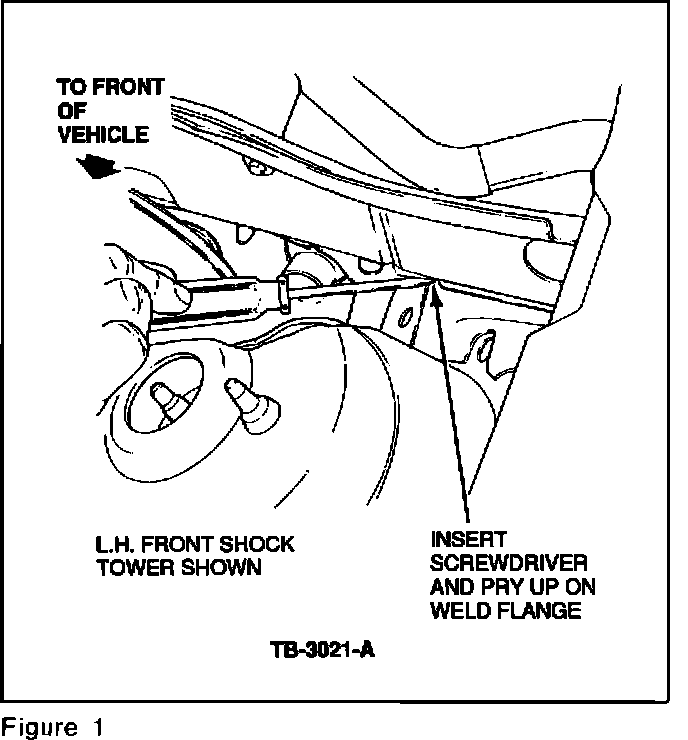 TO FRONT OF VEHICLE

L.H. FRONT SHOCK TOWER SHOWN

INSERT SCREWDRIVER AND PRY UP ON WELD FLANGE

TB-3021-A

Figure 1