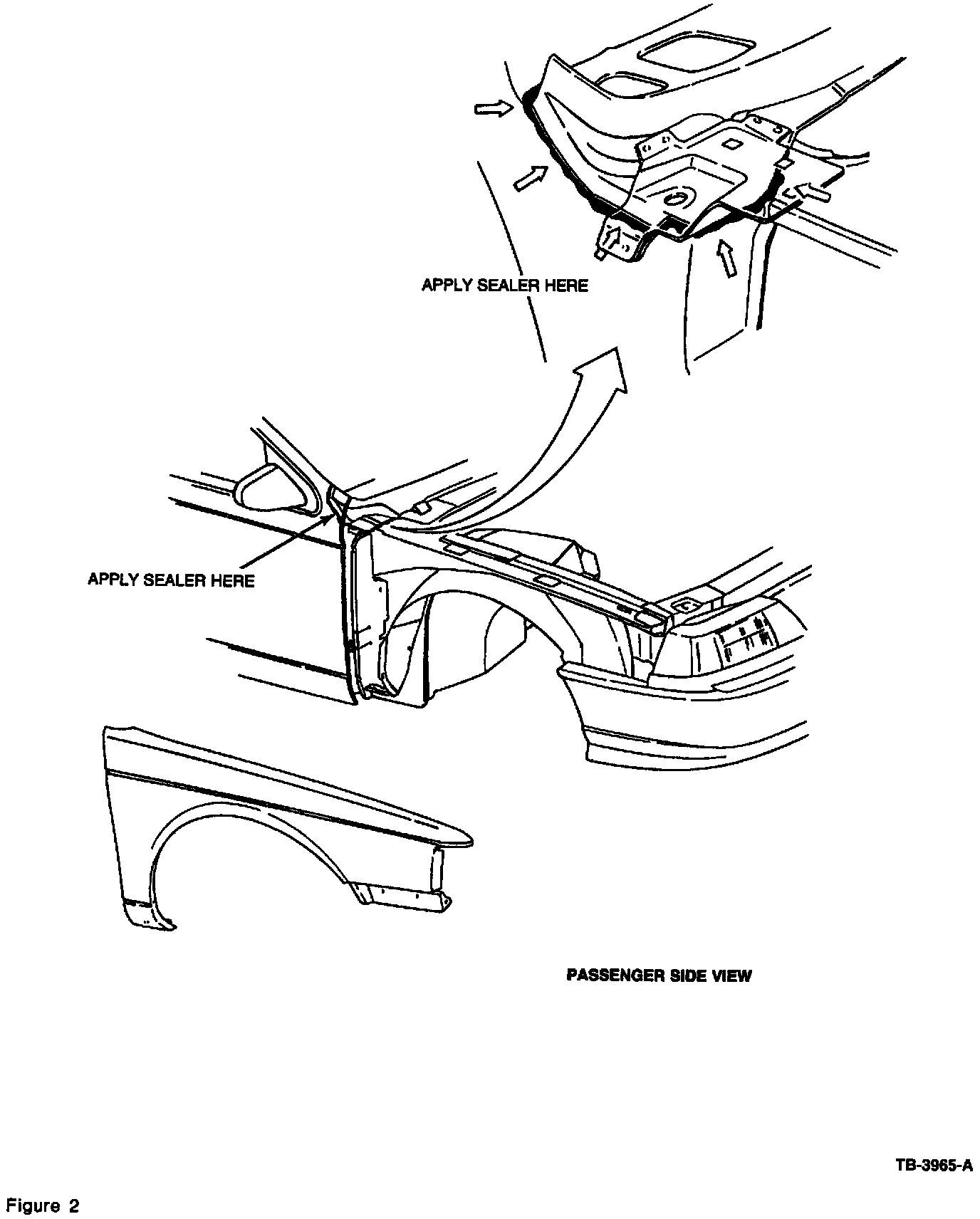 APPLY SEALER HERE

APPLY SEALER HERE

PASSENGER SIDE VIEW

TB-3965-A

Figure 2