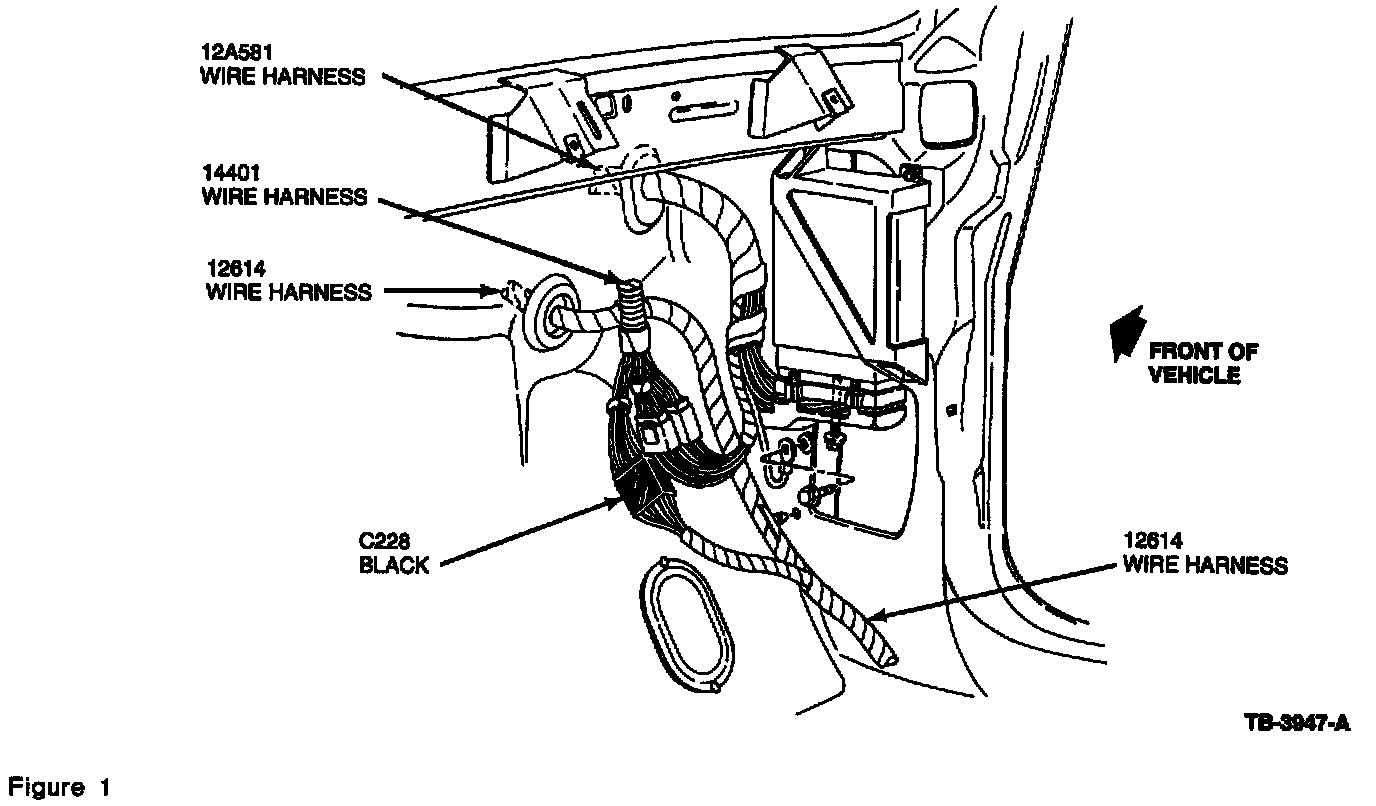 12A581
WIRE HARNESS

14401
WIRE HARNESS

12614
WIRE HARNESS

FRONT OF
VEHICLE

C228
BLACK

12614
WIRE HARNESS

TB-3947-A

Figure 1